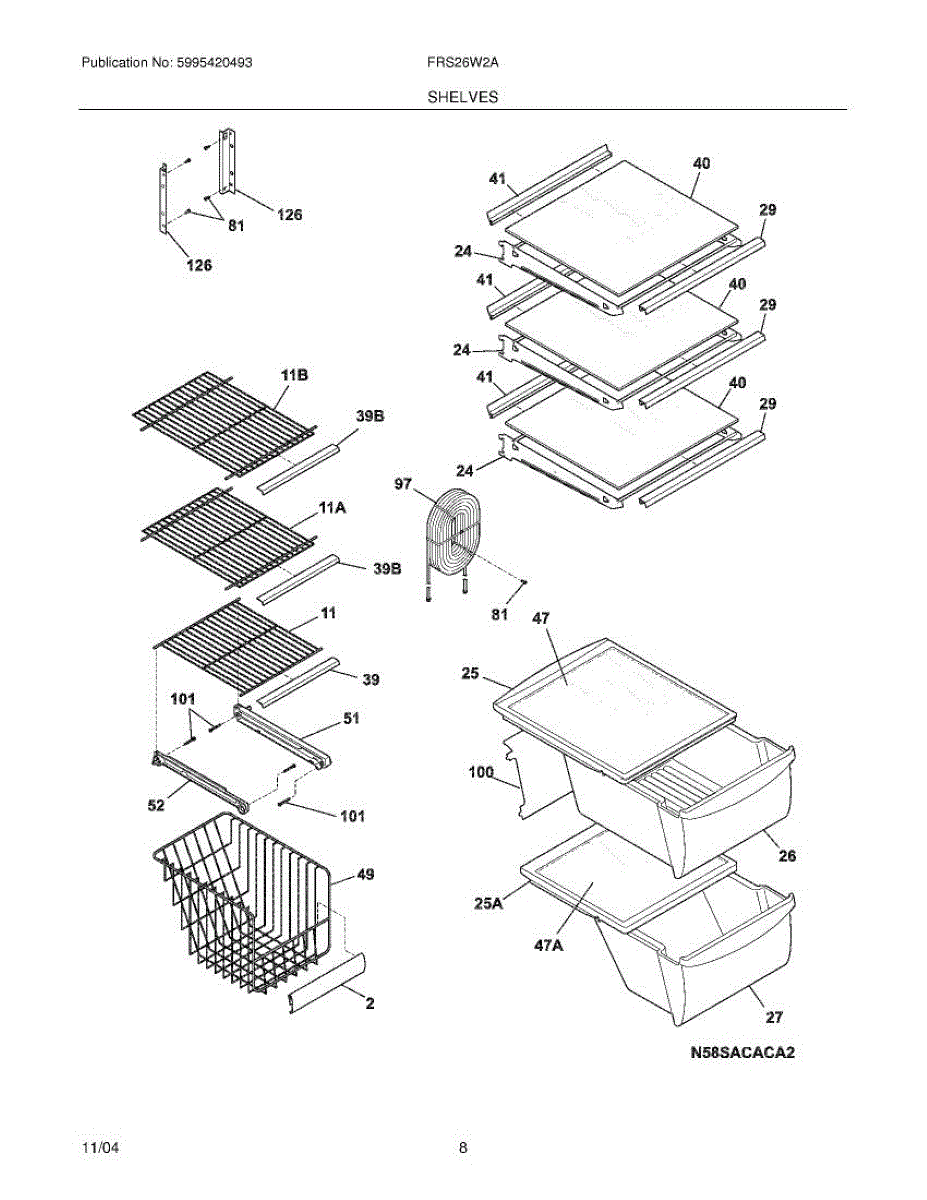 Publication No: 5995420493

FRS26W2A

SHELVES

126
81
126

41
40
29
24
41
40
29
24
41
40
29
24

11B
39B
11A
39B
11
39
97
81

101
51
52
101
49
2

47
25
100
26
25A
47A
27

N58SACACA2

11/04

8