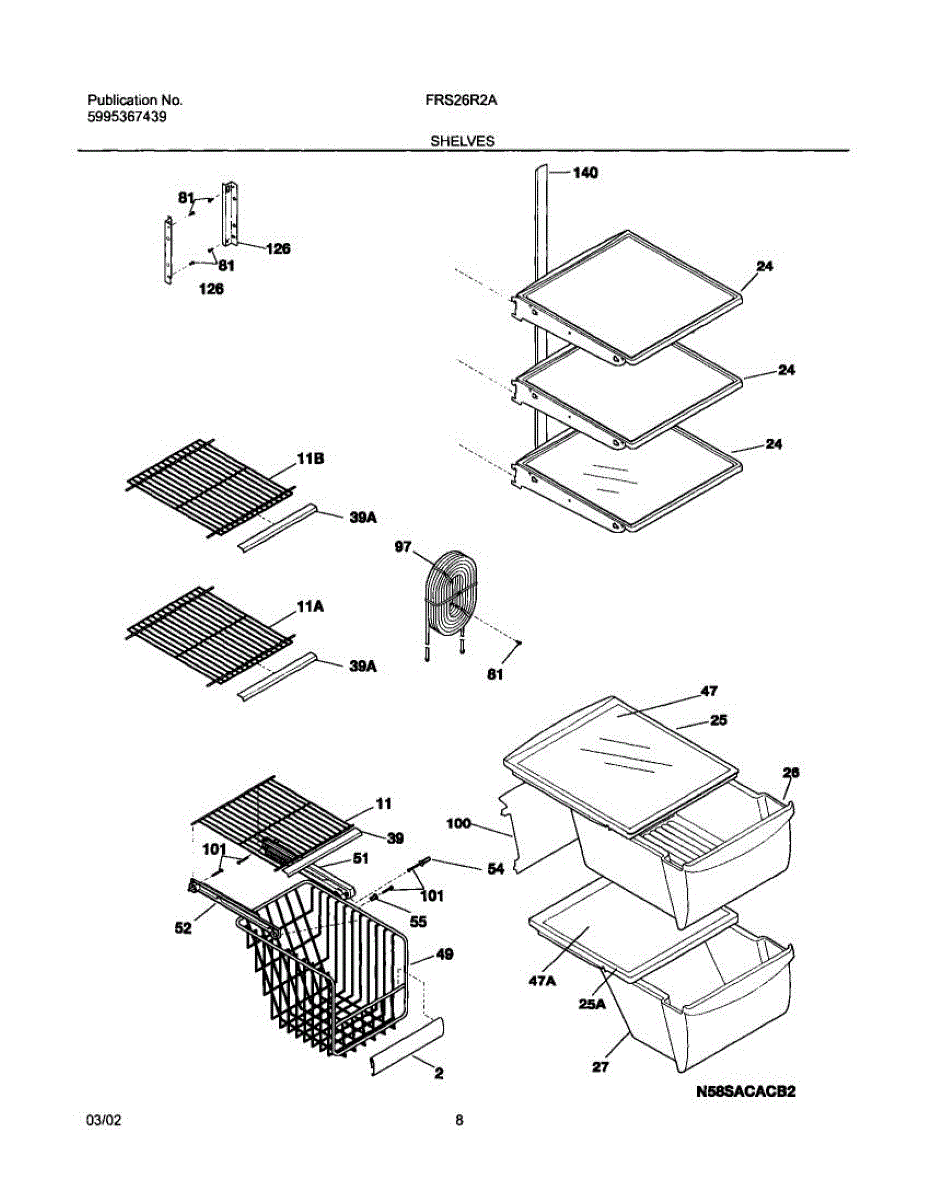 Publication No.
5995367439

FRS26R2A

SHELVES

81
126
81
126
140
24
24
24
11B
39A
97
11A
39A
81
47
25
26
11
39
100
101
51
54
101
55
52
49
47A
25A
27
2
N58SACACB2

03/02

8