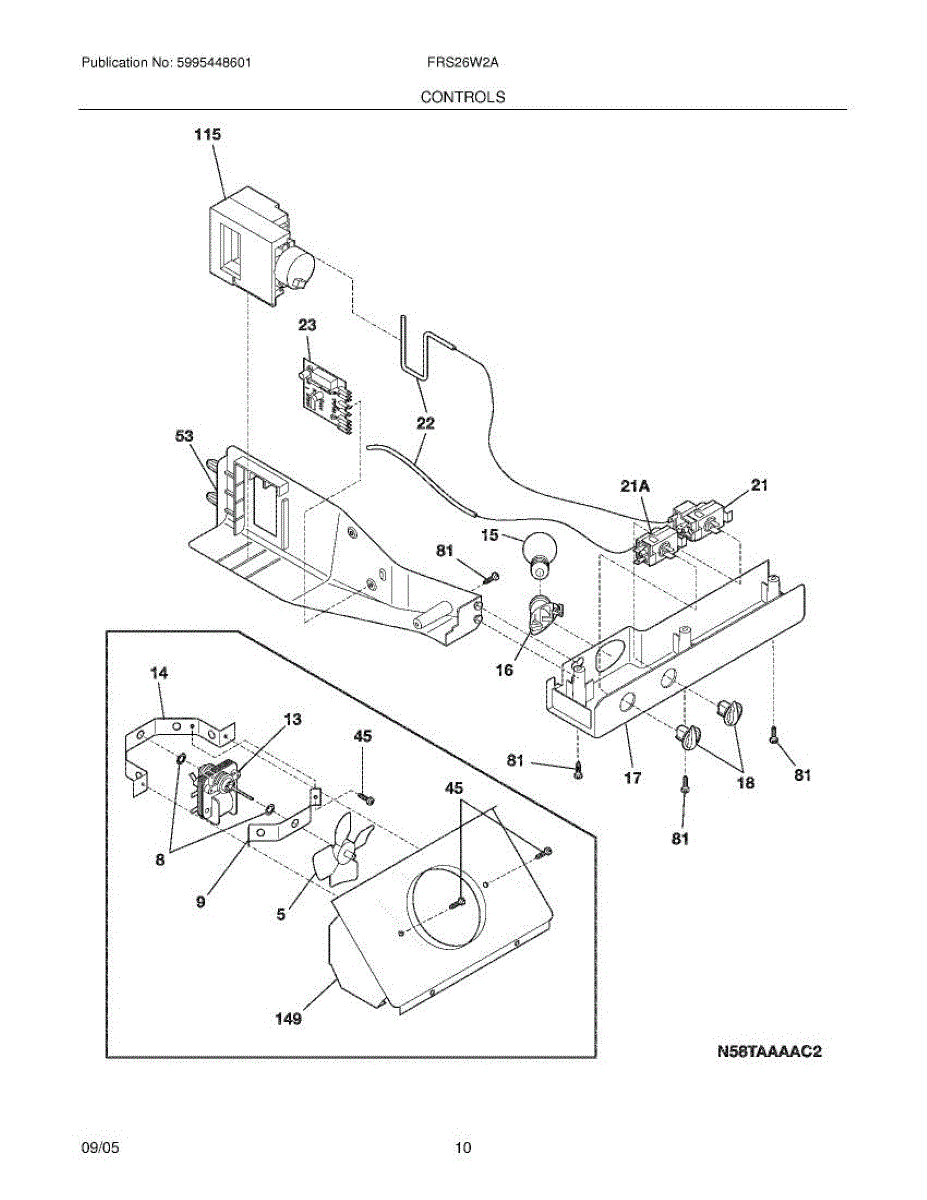 Publication No: 5995448601

FRS26W2A

CONTROLS

115

23

22

53

21A

21

15

81

16

14

13

45

45

8

9

5

149

81

17

18

81

81

N58TAAAAC2

09/05

10