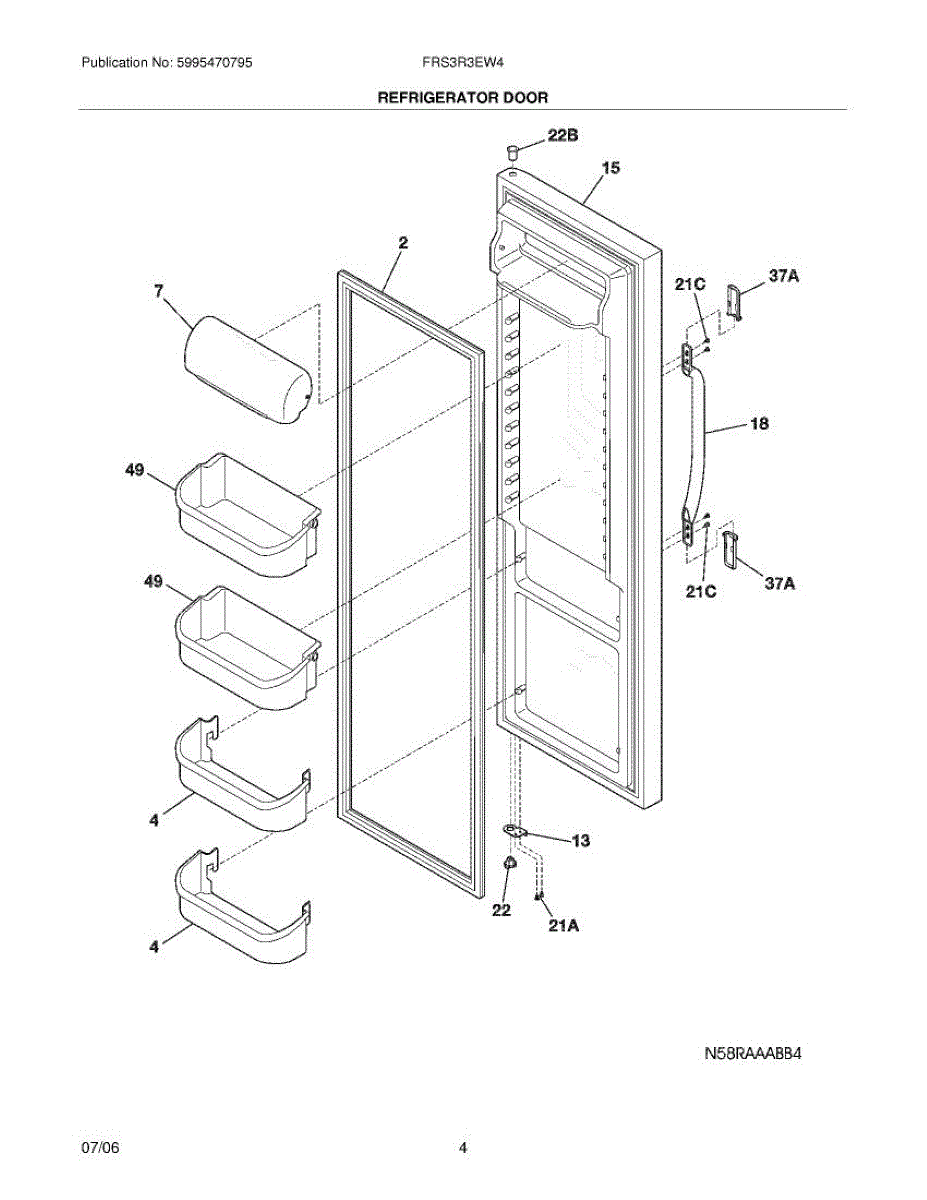 Publication No: 5995470795
FRS3R3EW4

REFRIGERATOR DOOR

22B
15
2
7
21C
37A
18
49
49
21C
37A
4
13
22
21A
4

N58RAAABB4

07/06
4