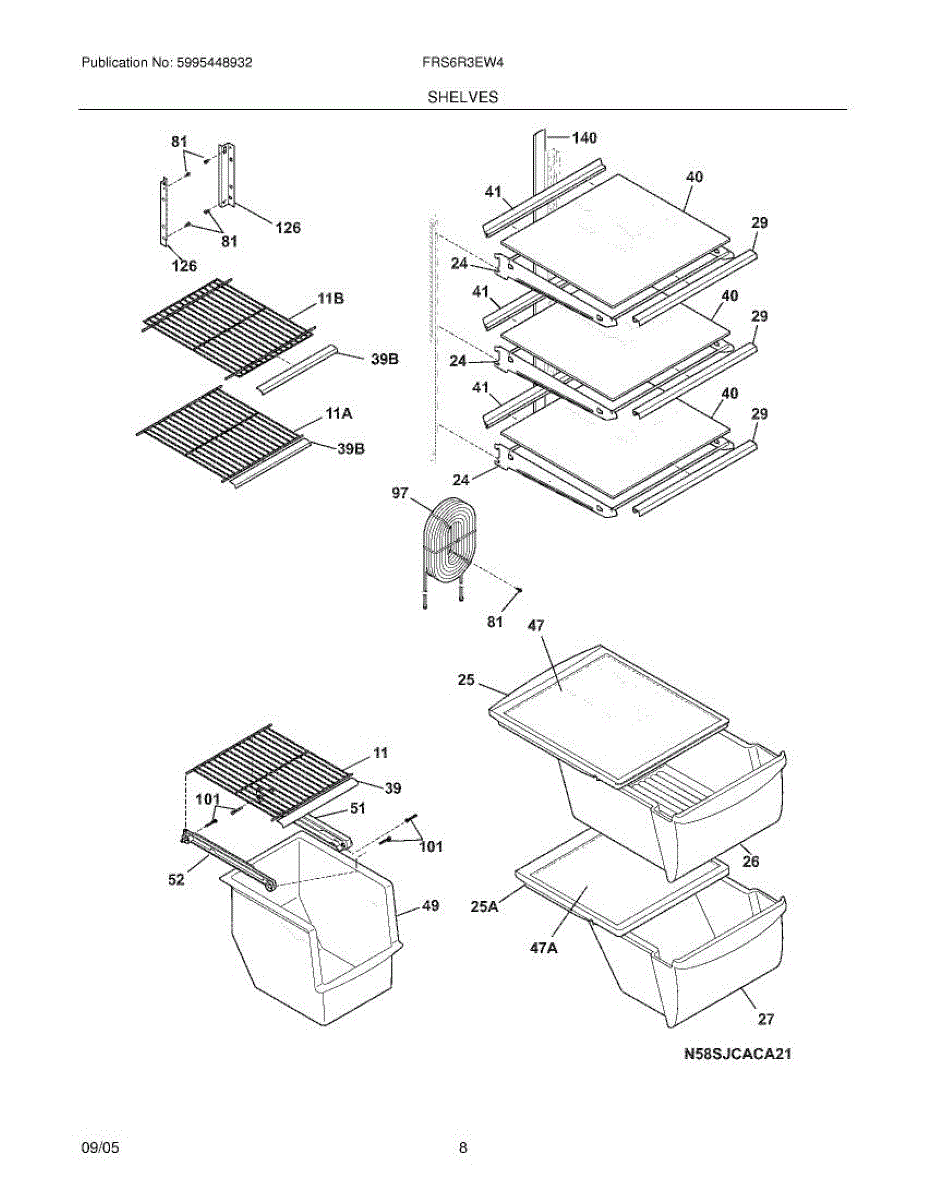 Publication No: 5995448932

FRS6R3EW4

SHELVES

81
81
126
126
11B
39B
11A
39B
140
41
40
29
24
41
40
29
24
41
40
29
24
97
81
47
25
26
25A
47A
27
11
39
101
51
101
52
49

N58SJCACA21

09/05

8