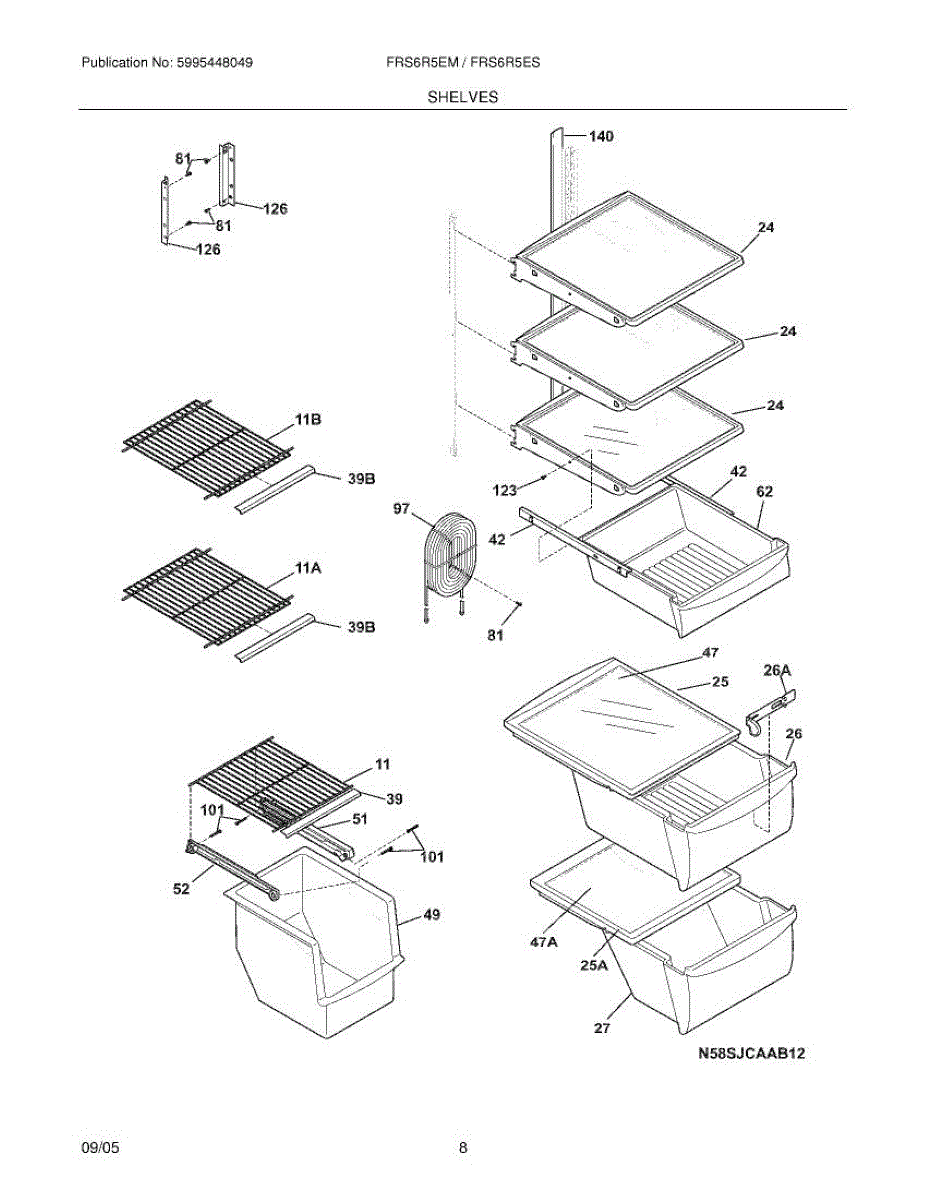 Publication No: 5995448049

FRS6R5EM / FRS6R5ES

SHELVES

81
126
81
126
140
24
24
24
11B
39B
123
42
62
97
42
11A
39B
81
47
25
26A
26
11
39
101
51
101
52
49
47A
25A
27
N58SJCAAB12

09/05

8