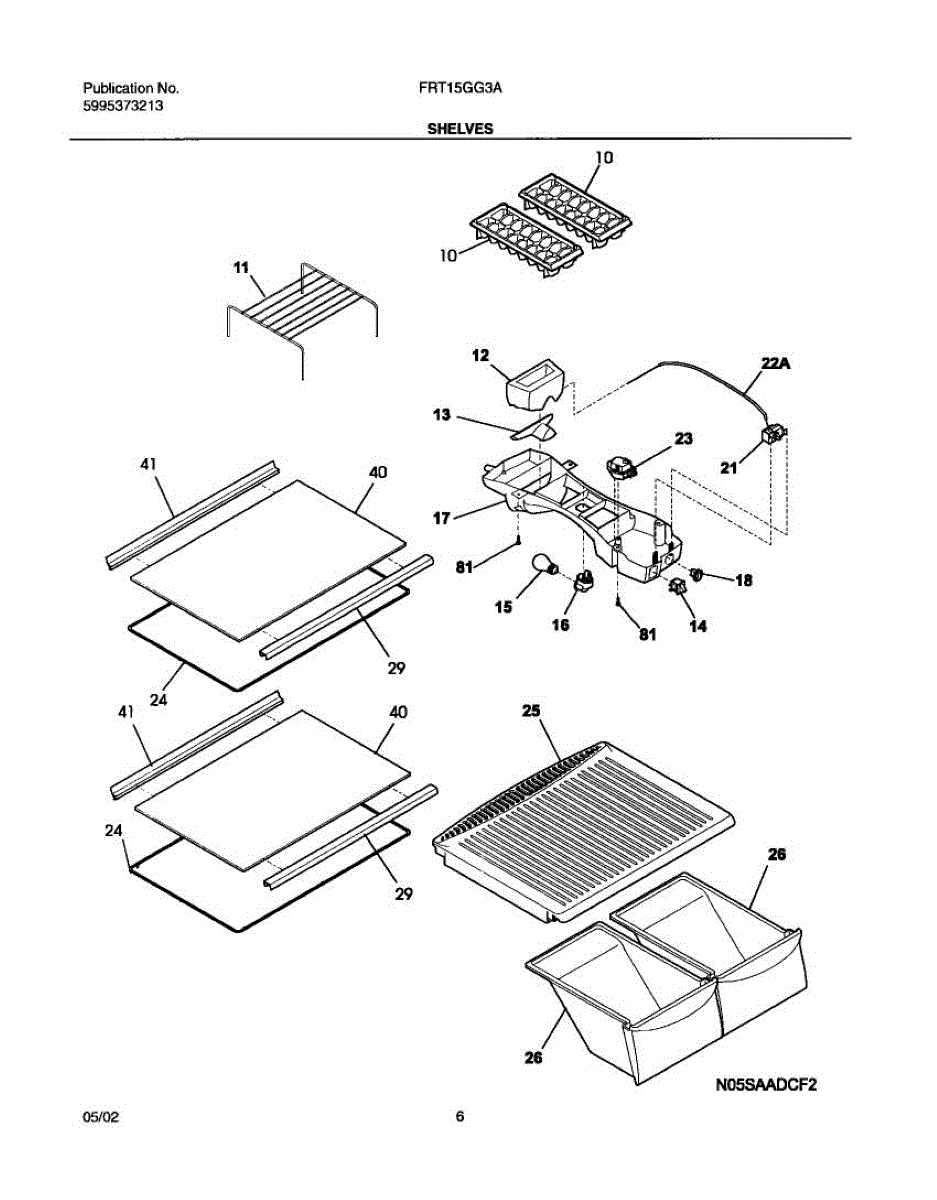 Publication No.
5995373213

FRT15GG3A

SHELVES

10
10
11
12
22A
13
23
21
41
40
17
81
18
15
16
81
14
29
24
41
40
25
24
29
26
26

N05SAADCF2

05/02

6