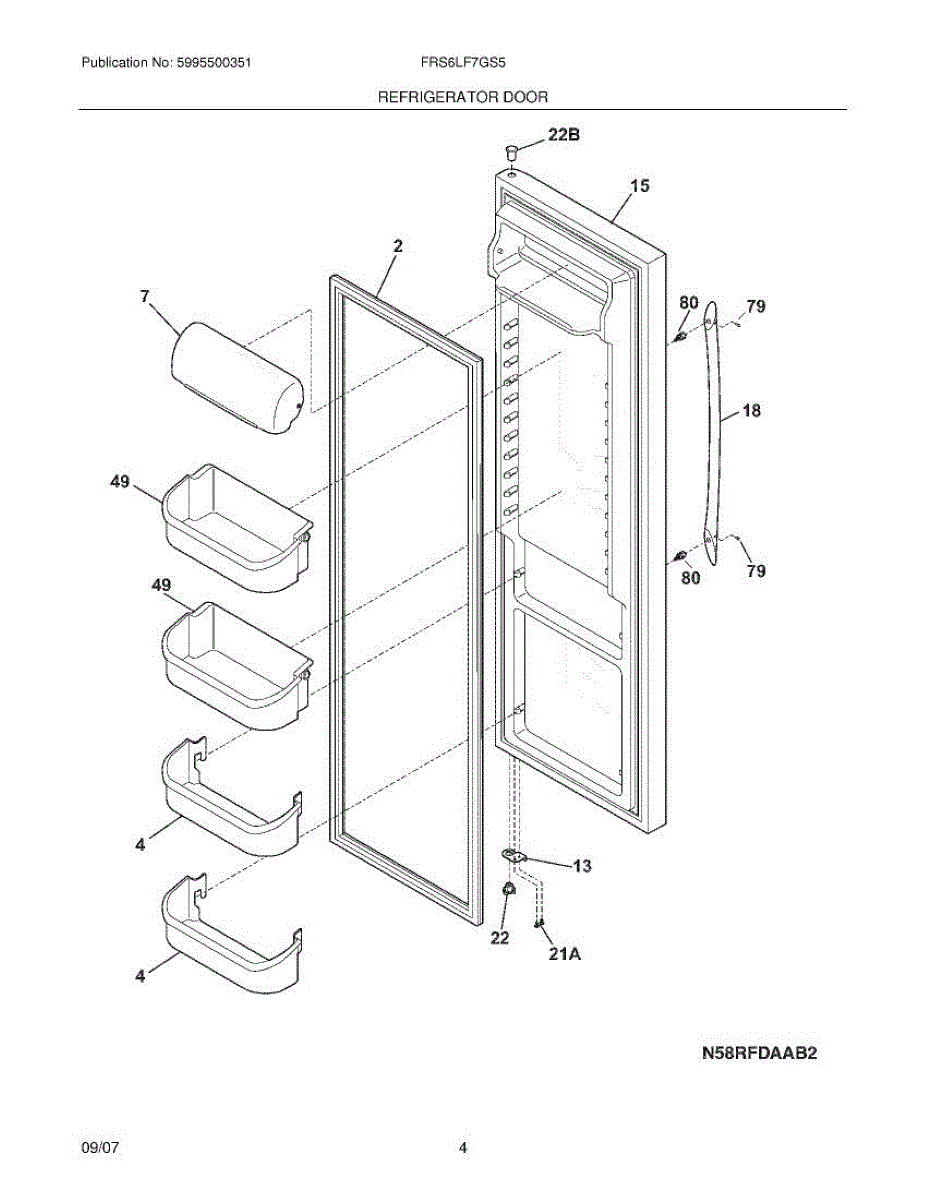 Publication No: 5995500351

FRS6LF7GS5

REFRIGERATOR DOOR

22B

15

2

7

80

79

18

49

80

79

49

4

13

22

21A

4

N58RFDAAB2

09/07

4