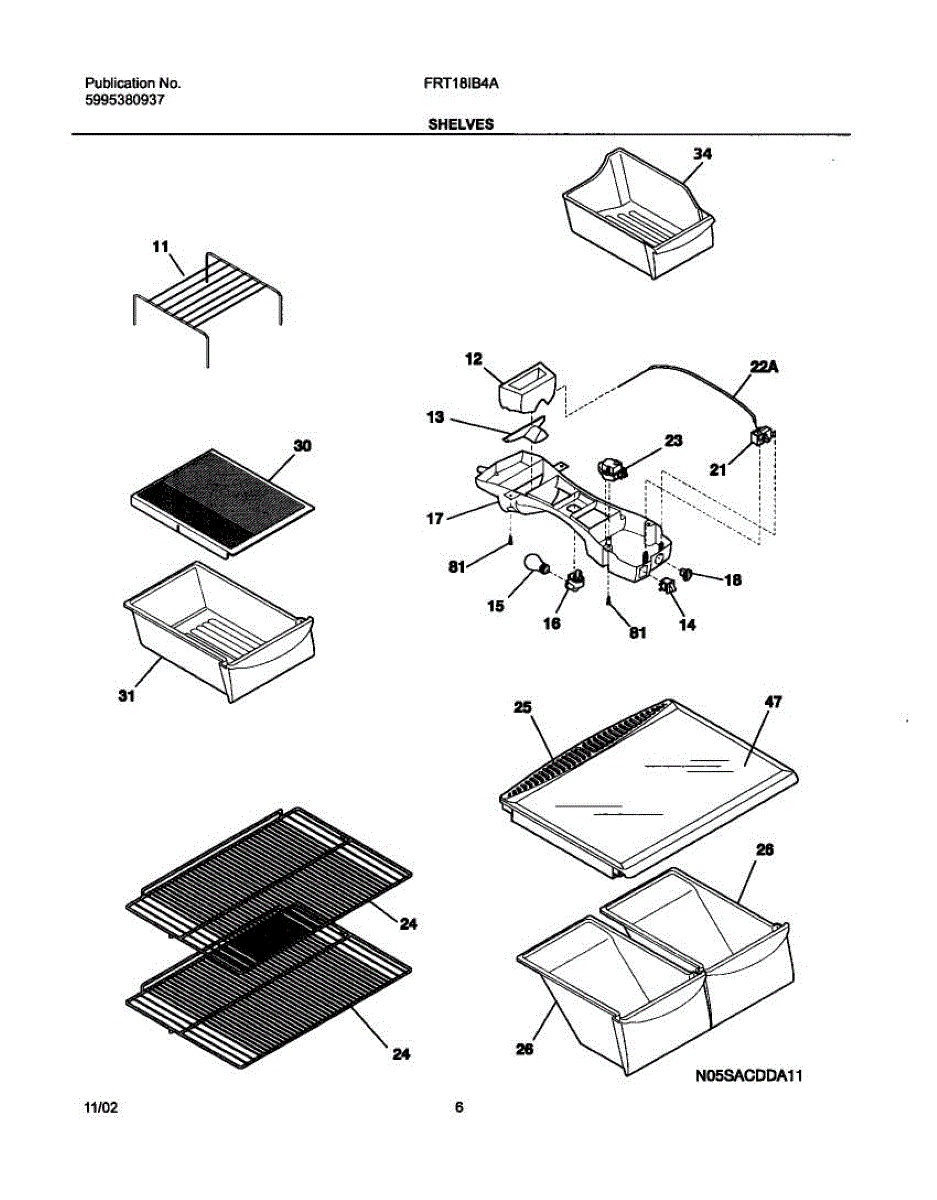 Publication No.
5995380937

FRT18IB4A

SHELVES

34

11

12

22A

13

23

21

30

17

81

18

15

16

81

14

31

25

47

26

24

24

26

N05SACDDA11

11/02

6