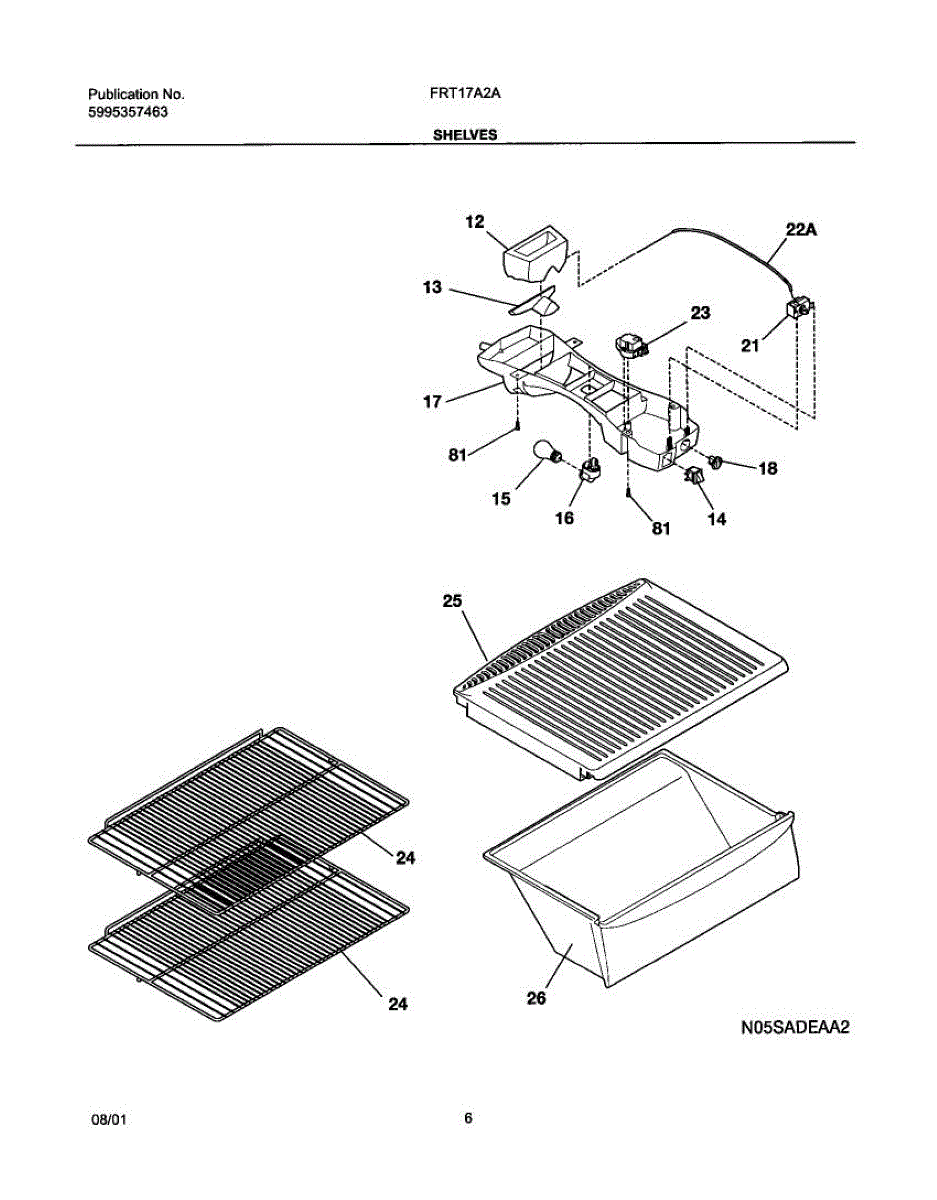 Publication No.
5995357463

FRT17A2A

SHELVES

12

22A

13

23

21

17

81

18

15

16

81

14

25

24

24

26

N05SADEAA2

08/01

6