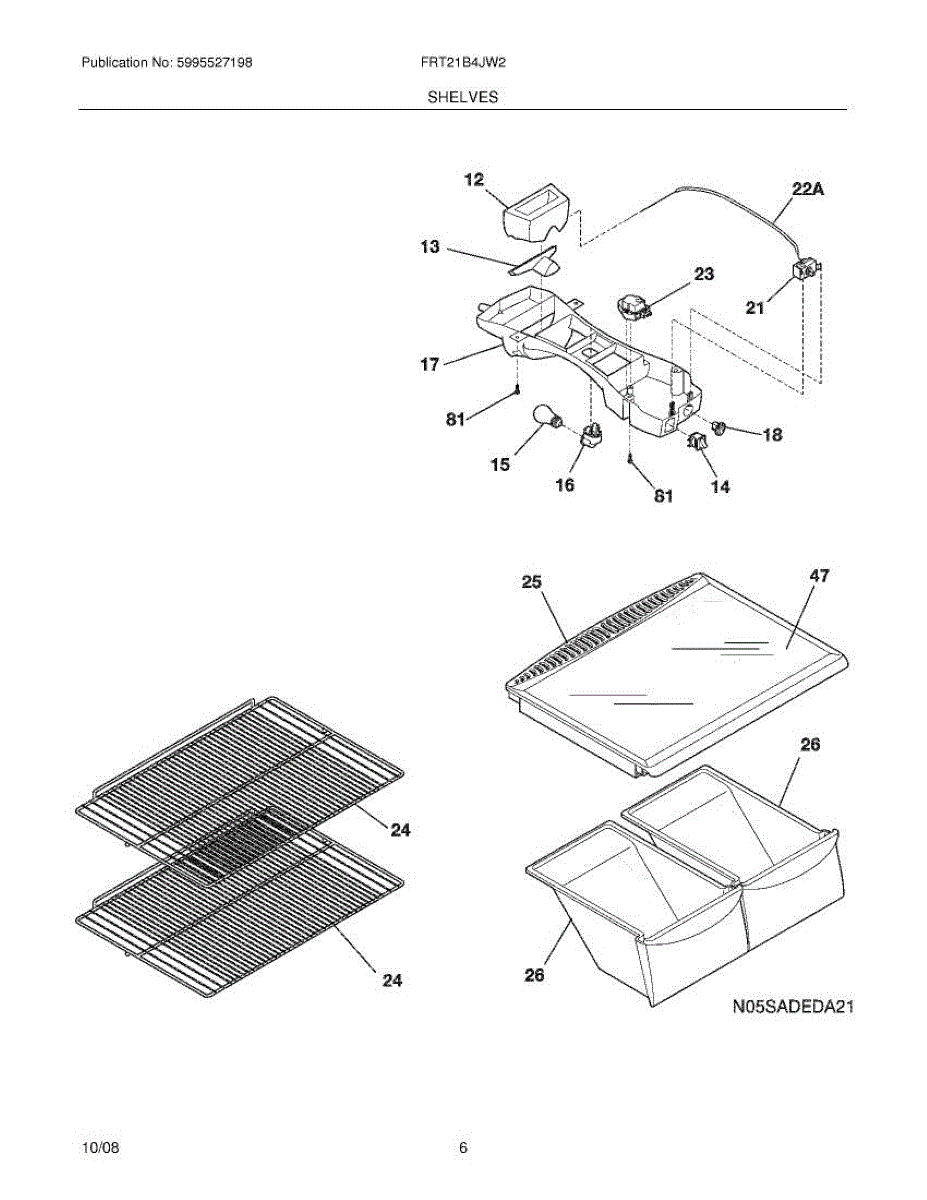 Publication No: 5995527198

FRT21B4JW2

SHELVES

12

22A

13

23

21

17

81

18

15

16

81

14

25

47

26

24

24

26

N05SADEDA21

10/08

6