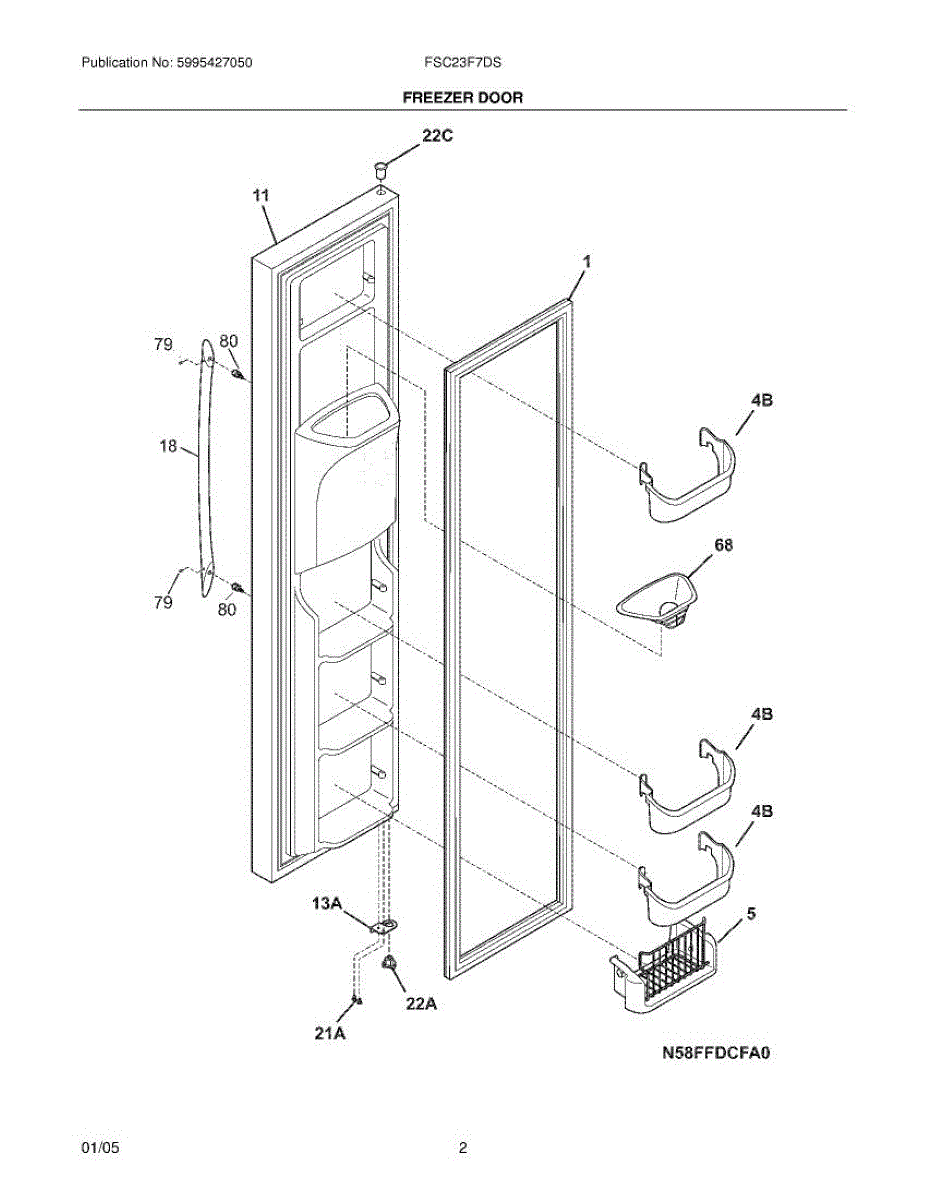 Publication No: 5995427050

FSC23F7DS

FREEZER DOOR

22C

11

1

79

80

18

79

80

4B

68

4B

4B

5

13A

22A

21A

N58FFDCFA0

01/05

2