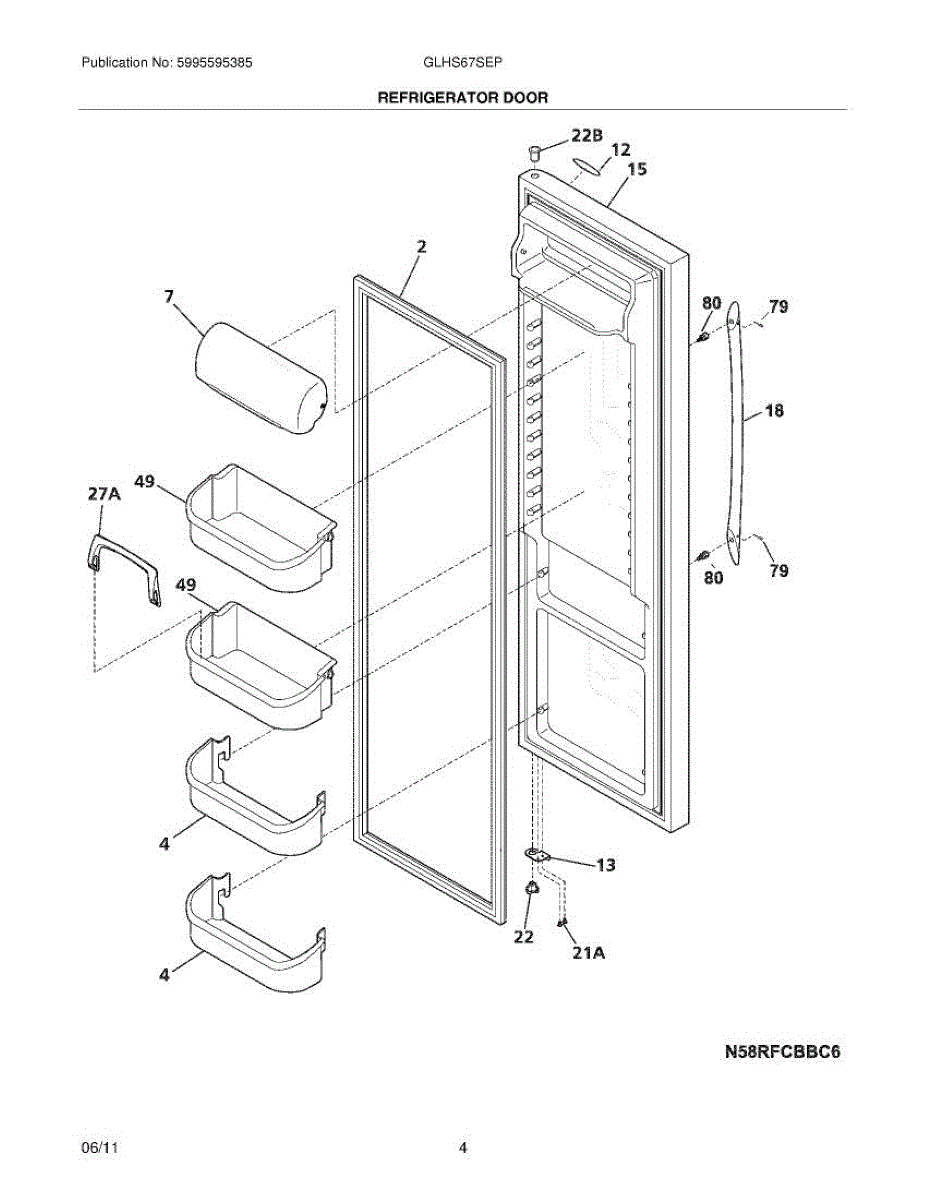 Publication No: 5995595385
GLHS67SEP

REFRIGERATOR DOOR

22B
12
15
2
7
80
79
18
49
27A
49
80
79
4
13
22
21A
4

N58RFCBBC6

06/11
4