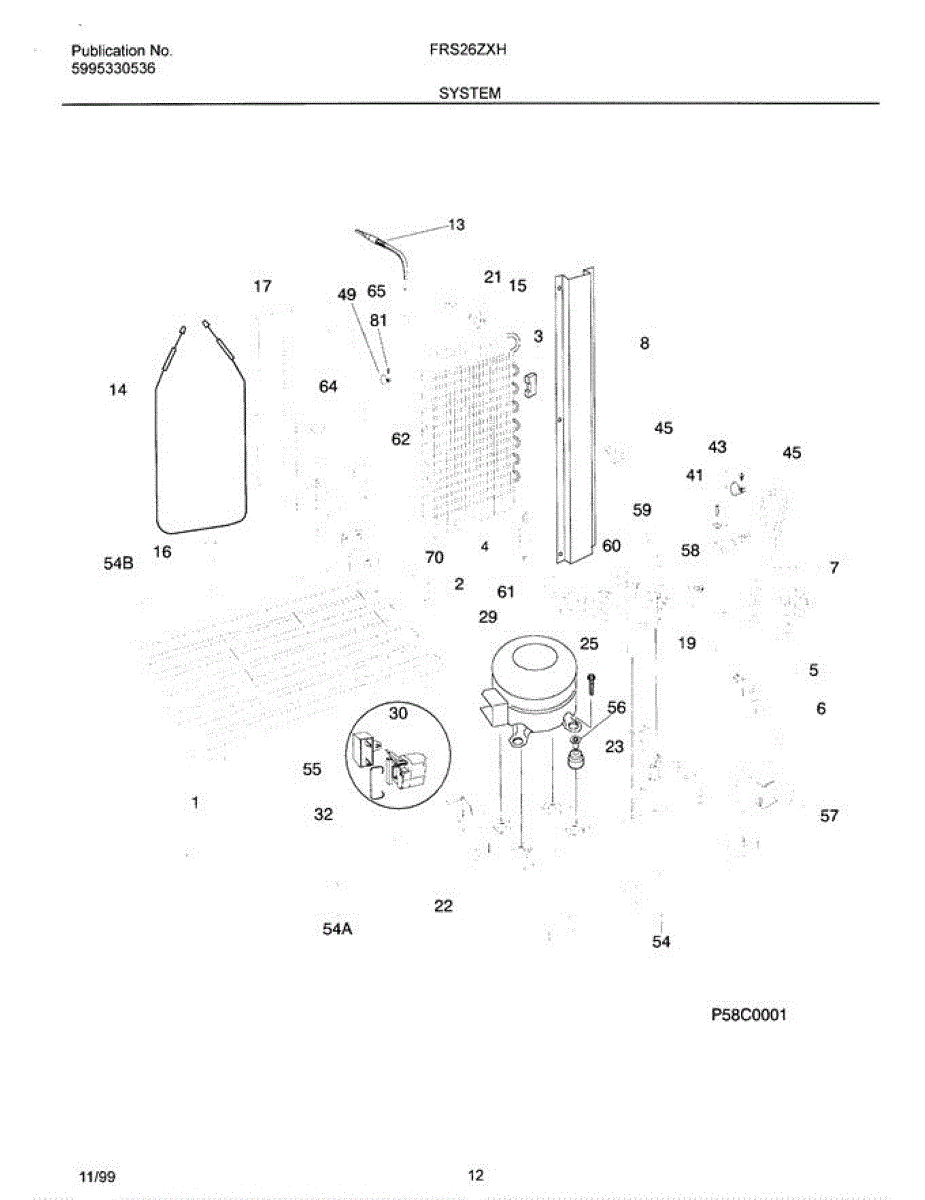 Publication No.
5995330536

FRS26ZXH

SYSTEM

13
17
49 65
21 15
81
3
8
14
64
62
45
43
45
41
59
54B
16
70
4
60
58
7
2
61
29
25
19
5
30
56
6
23
55
1
32
57
22
54A
54

P58C0001

11/99

12