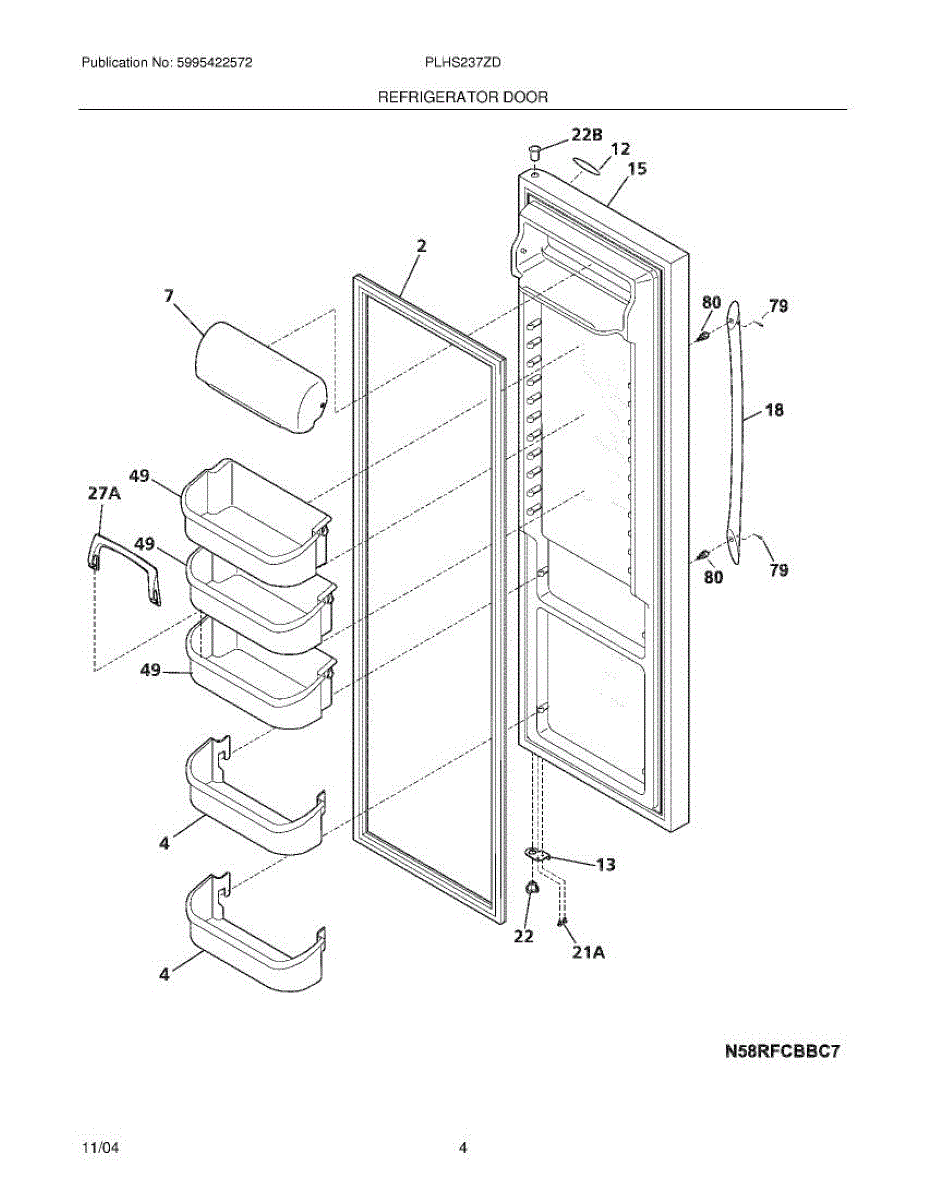 Publication No: 5995422572
PLHS237ZD

REFRIGERATOR DOOR

22B
12
15
2
7
80
79
18
49
27A
49
80
79
49
4
13
22
21A
4

N58RFCBBC7

11/04
4