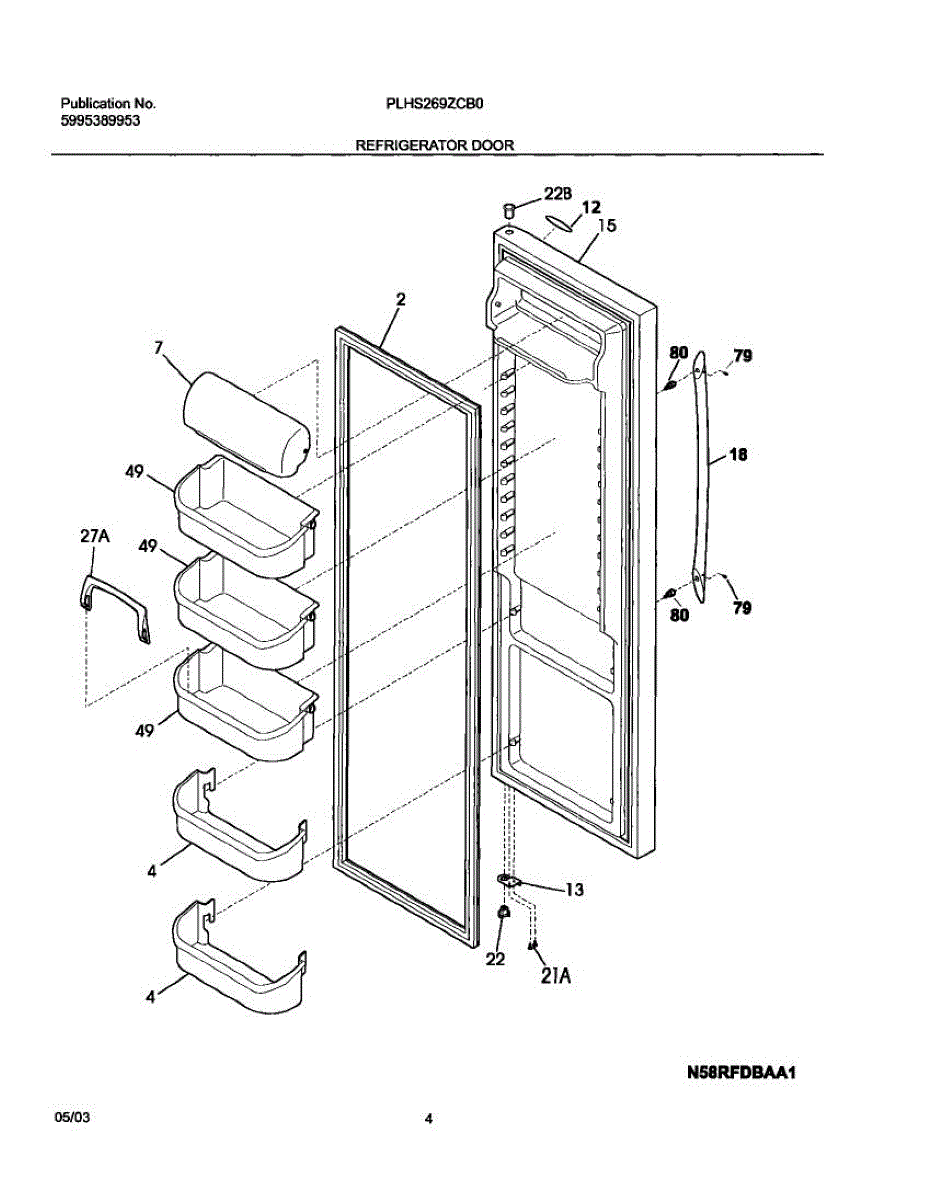 Publication No.
5995389953

PLHS269ZCB0

REFRIGERATOR DOOR

22B
12
15
2
7
80
79
18
49
27A
49
80
79
49
4
13
22
21A
4

N58RFDBAA1

05/03

4