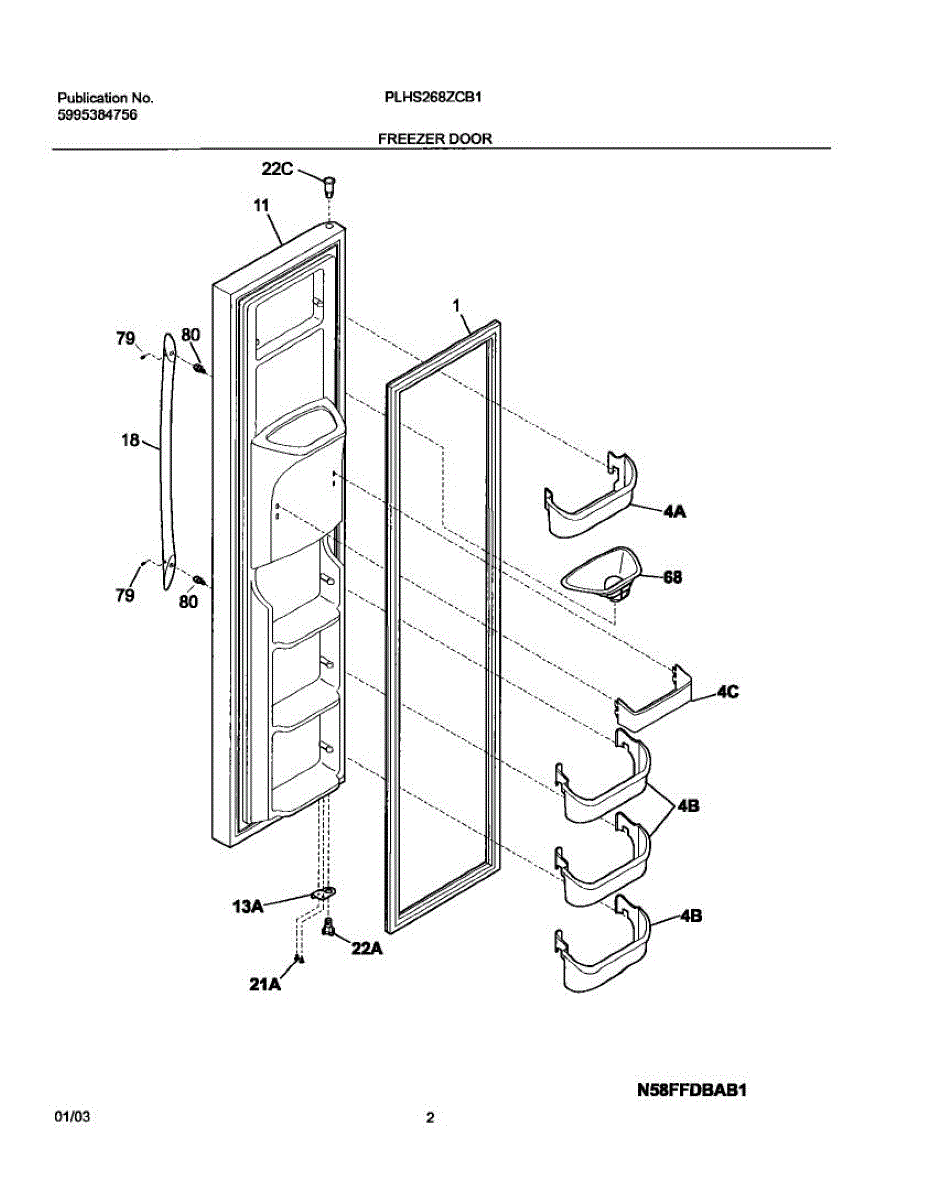 Publication No.
5995384756

PLHS268ZCB1

FREEZER DOOR

22C
11
1
79
80
18
79
80
4A
68
4C
4B
4B
13A
22A
21A

N58FFDBAB1

01/03

2