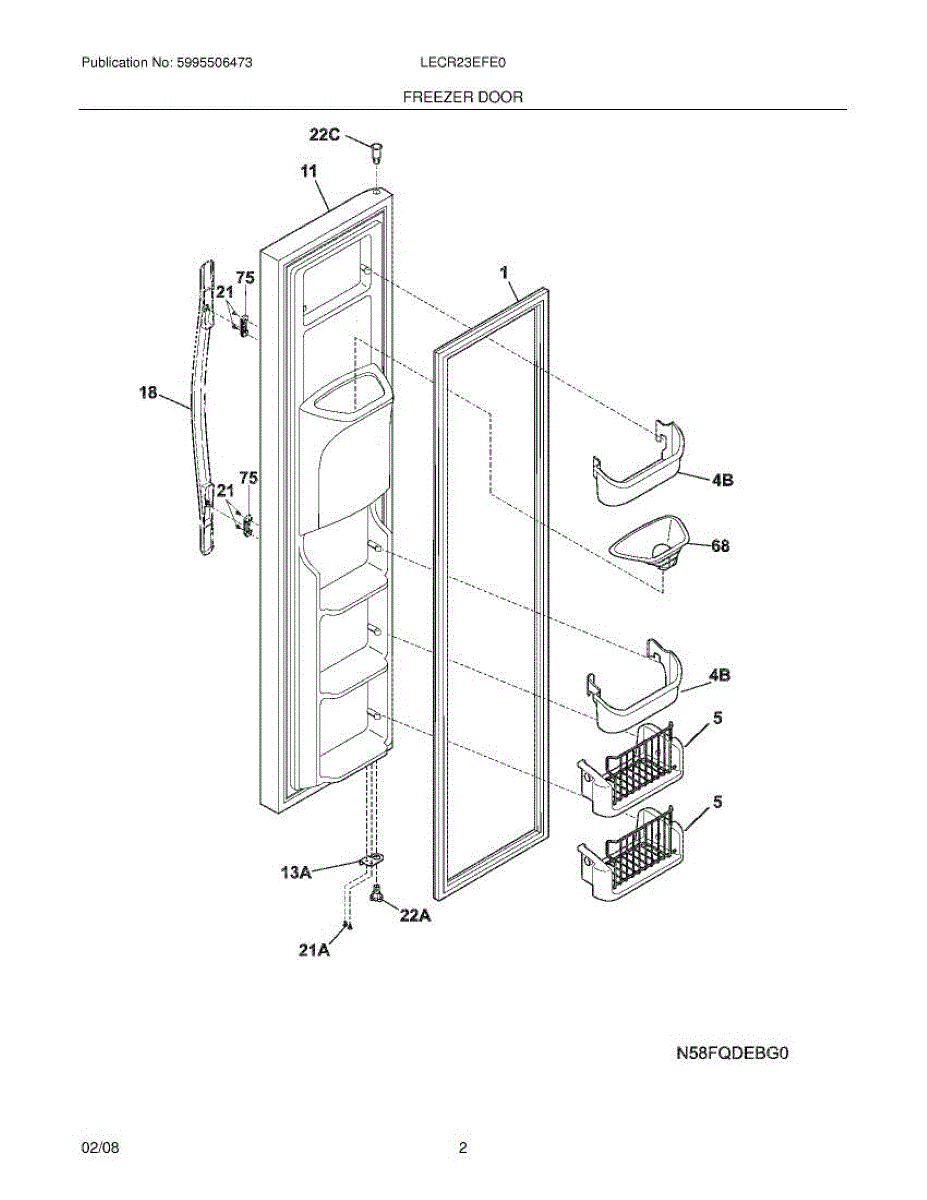 Publication No: 5995506473

LECR23EFE0

FREEZER DOOR

22C

11

1

75

21

18

75

21

4B

68

4B

5

5

13A

22A

21A

N58FQDEBG0

02/08

2