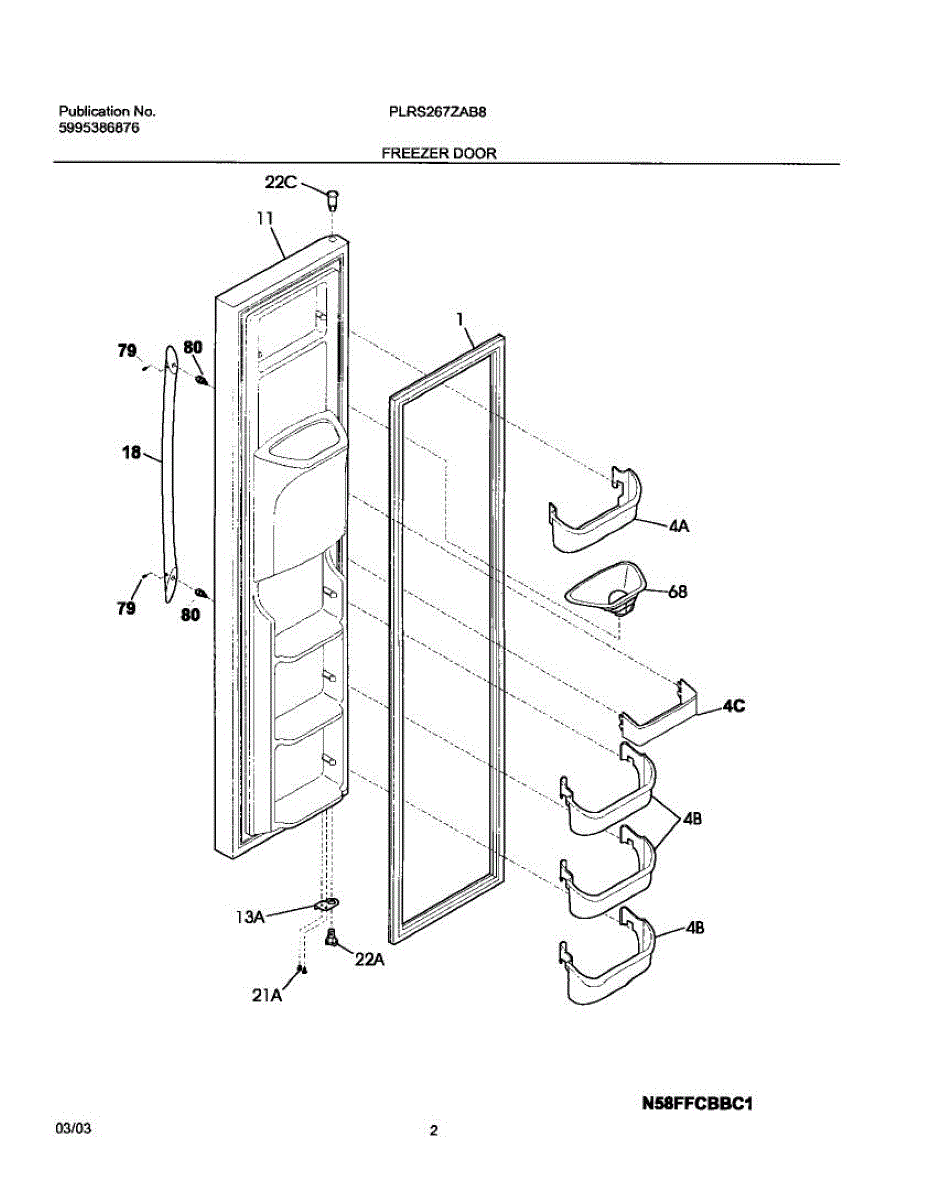 Publication No.
5995386876

PLRS267ZAB8

FREEZER DOOR

22C
11
1
79
80
18
79
80
4A
68
4C
4B
4B
13A
22A
21A

N58FFCBBC1

03/03

2