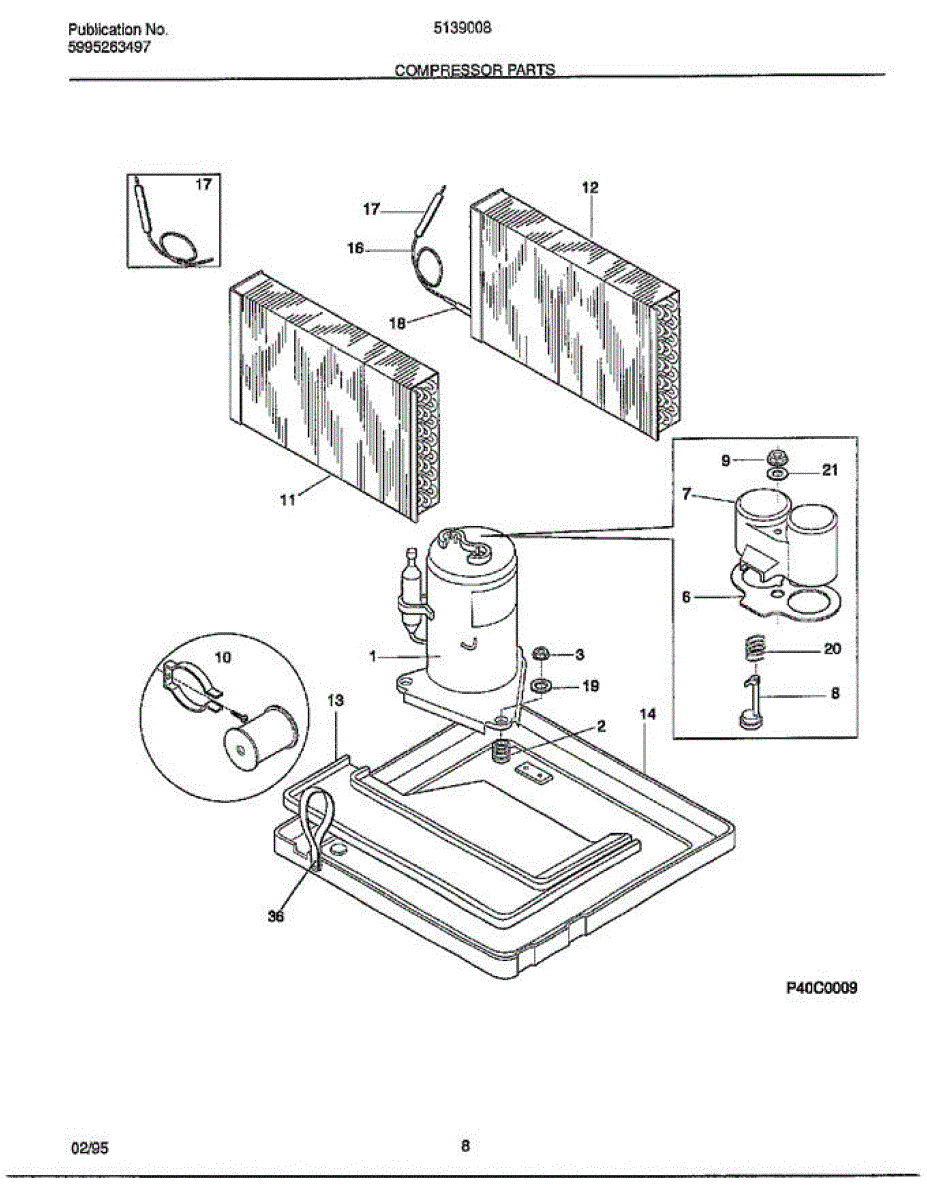 Publication No.
5995263497

5139008

COMPRESSOR PARTS

17
17
16
12
18
11
9
21
7
6
20
8
10
1
3
19
13
2
14
36

P40C0009

02/95

8