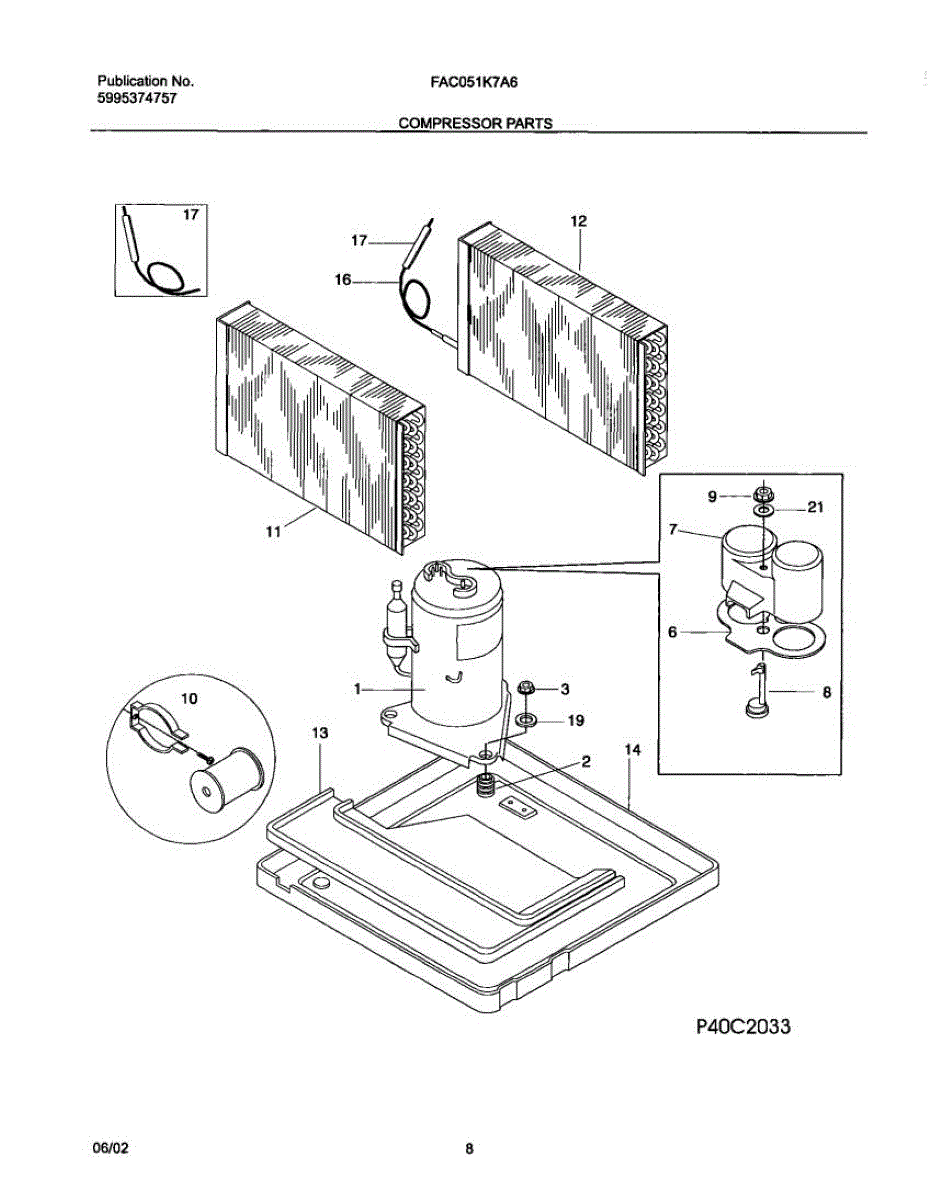 Publication No.
5995374757

FAC051K7A6

COMPRESSOR PARTS

17

17

16

12

11

9

21

7

6

8

1

3

19

10

13

2

14

P40C2033

06/02

8