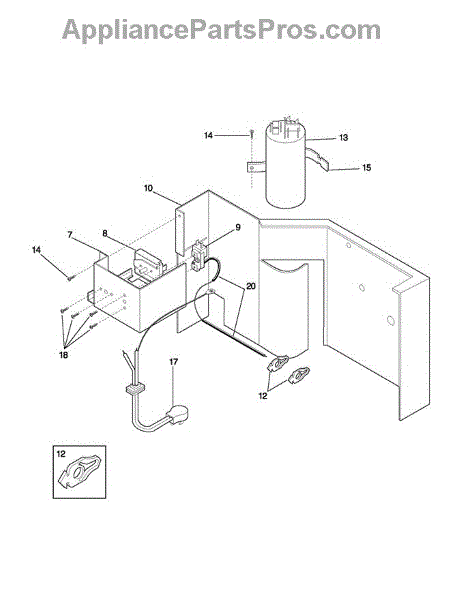 AppliancePartsPros.com

14
13
15
10
7
8
9
14
20
18
17
12
12