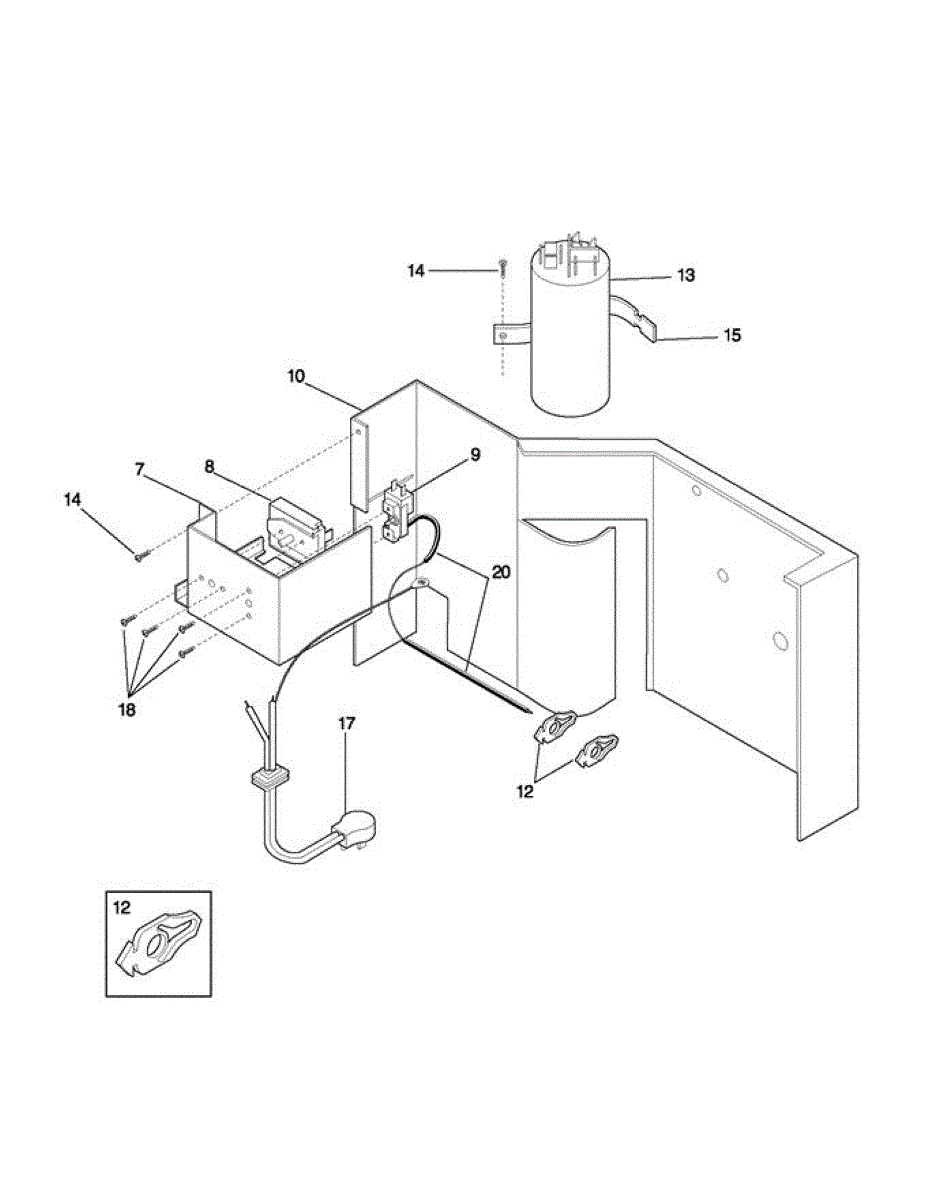 14
13
15
10
7
8
9
14
20
18
17
12
12