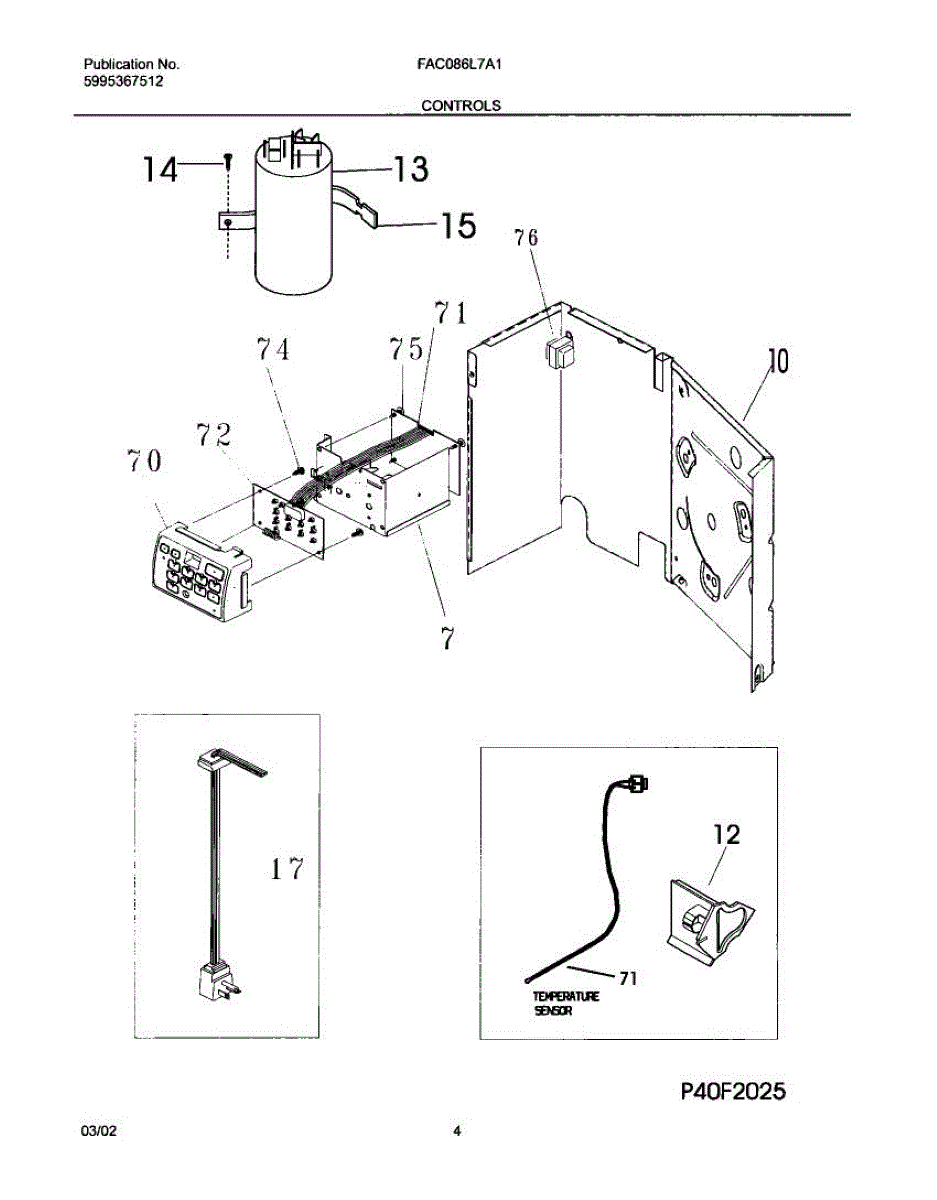 Publication No.
5995367512

FAC086L7A1

CONTROLS

14
13
15
76
71
74
75
10
72
70
7
17
12
71
TEMPERATURE SENSOR

P40F2025

03/02

4