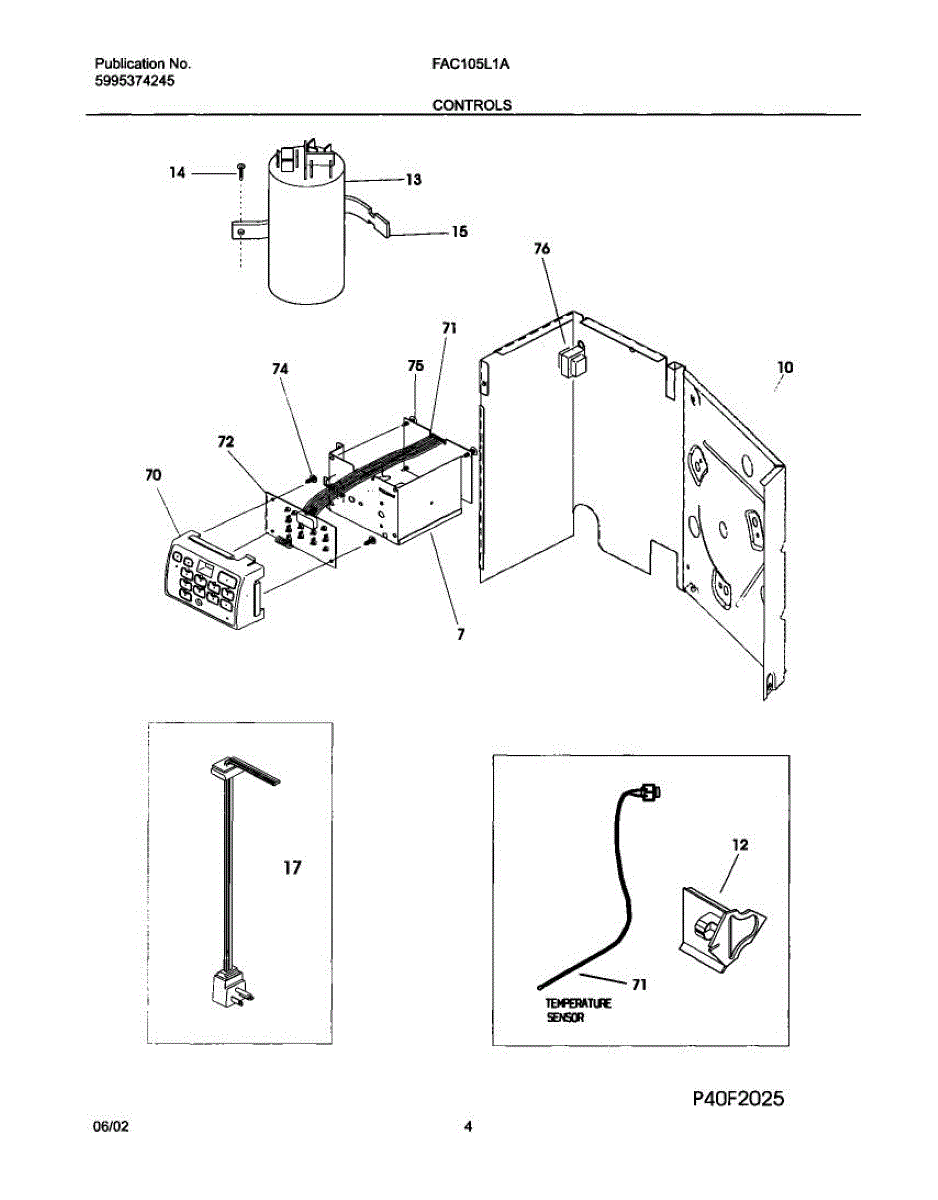 Publication No.
5995374245

FAC105L1A

CONTROLS

14
13
15
76
71
75
74
10
72
70
7

17

12
71
TEMPERATURE
SENSOR

P40F2025

06/02

4