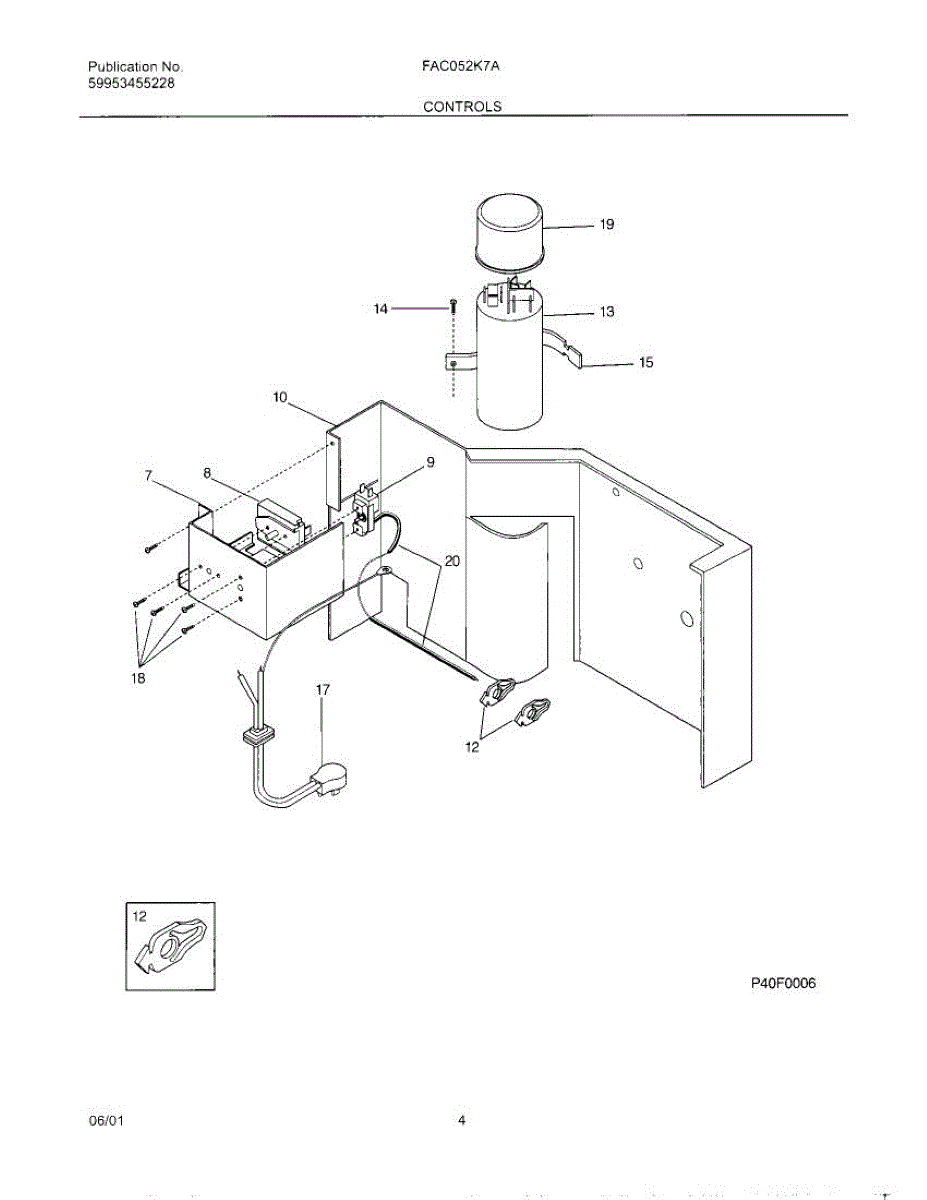 Publication No.
59953455228

FAC052K7A

CONTROLS

19

14

13

15

10

9

7

8

20

18

17

12

12

P40F0006

06/01

4