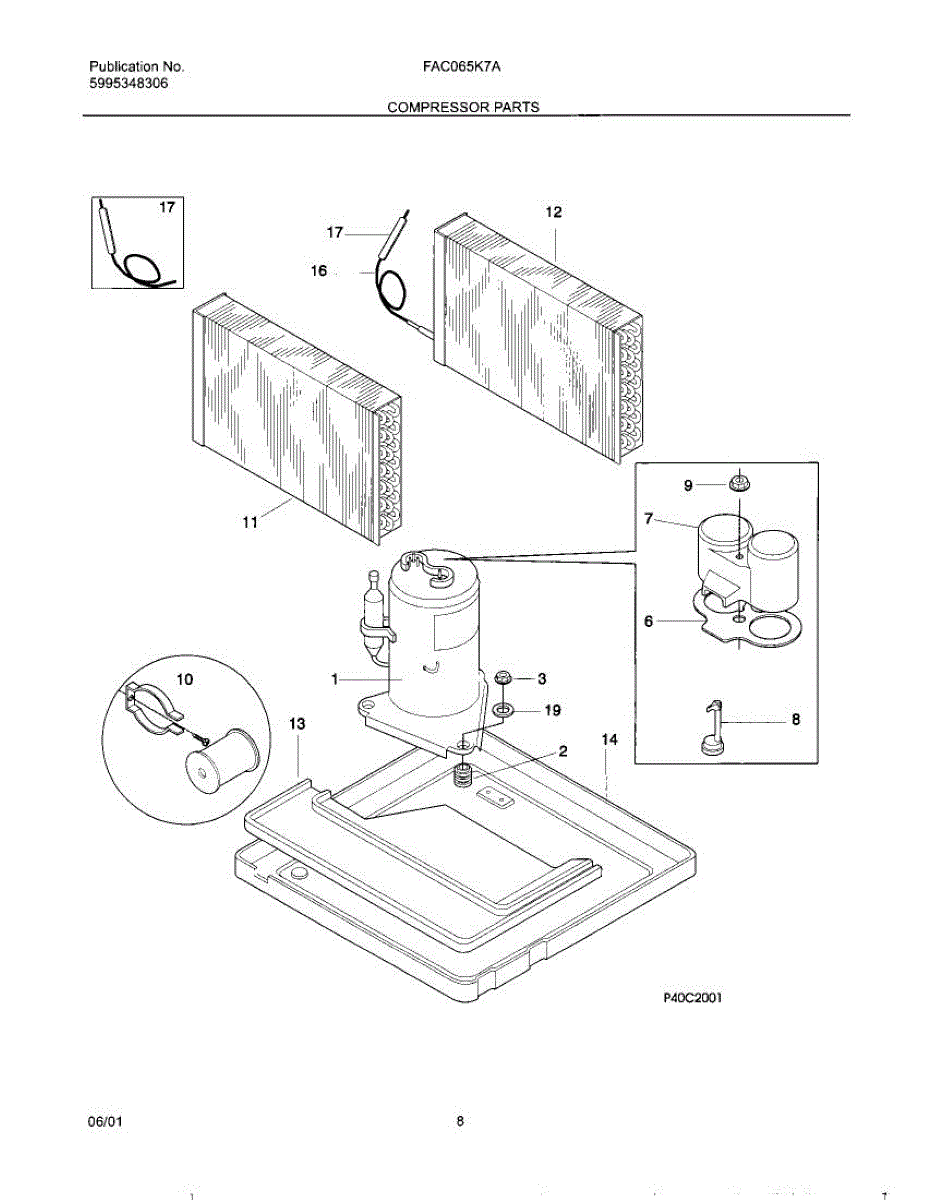 Publication No.
5995348306

FAC065K7A

COMPRESSOR PARTS

17

17

16

12

11

9

7

6

8

10

1

3

19

2

13

14

P40C2001

06/01

8