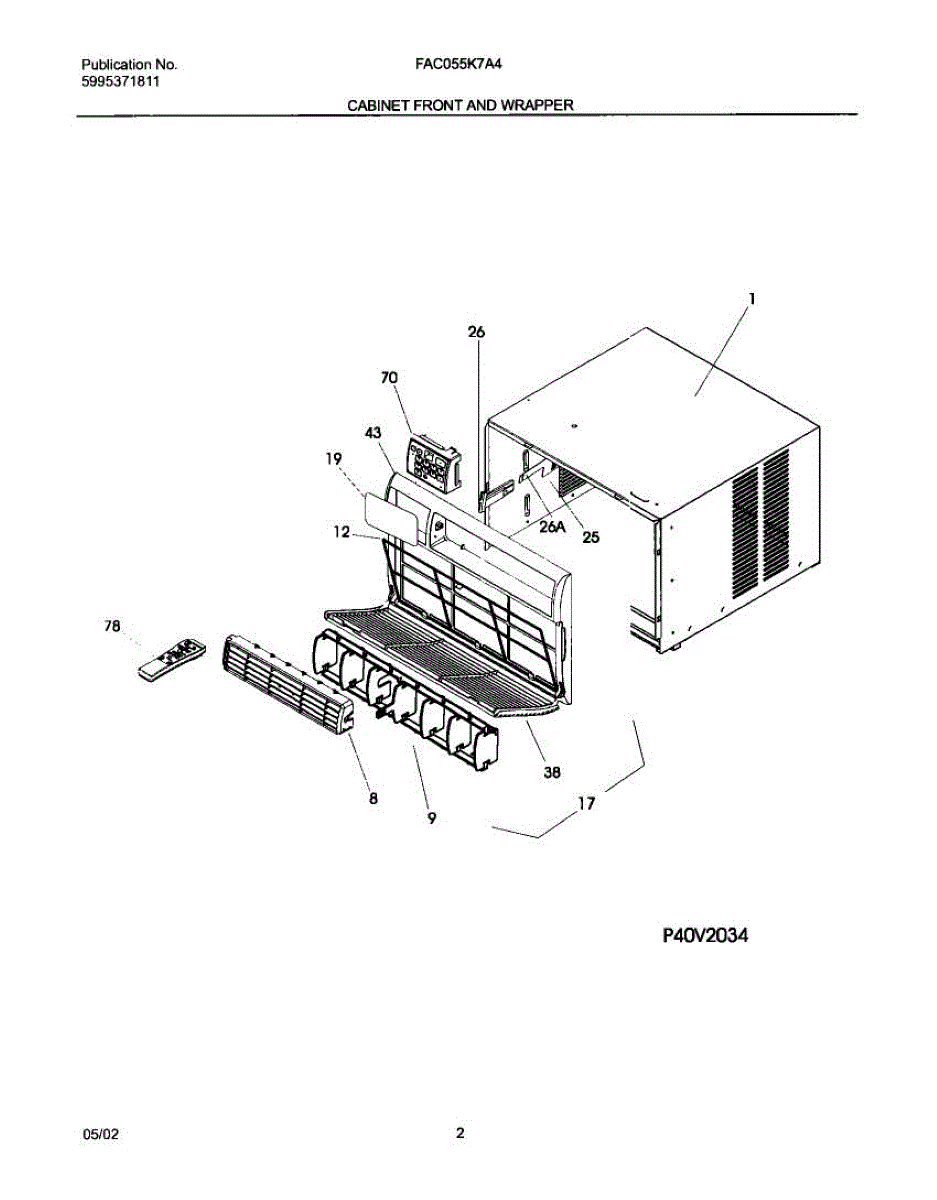 Publication No.
5995371811

FAC055K7A4

CABINET FRONT AND WRAPPER

1
26
70
43
19
12
26A
25
78
38
8
9
17

P40V2034

05/02

2