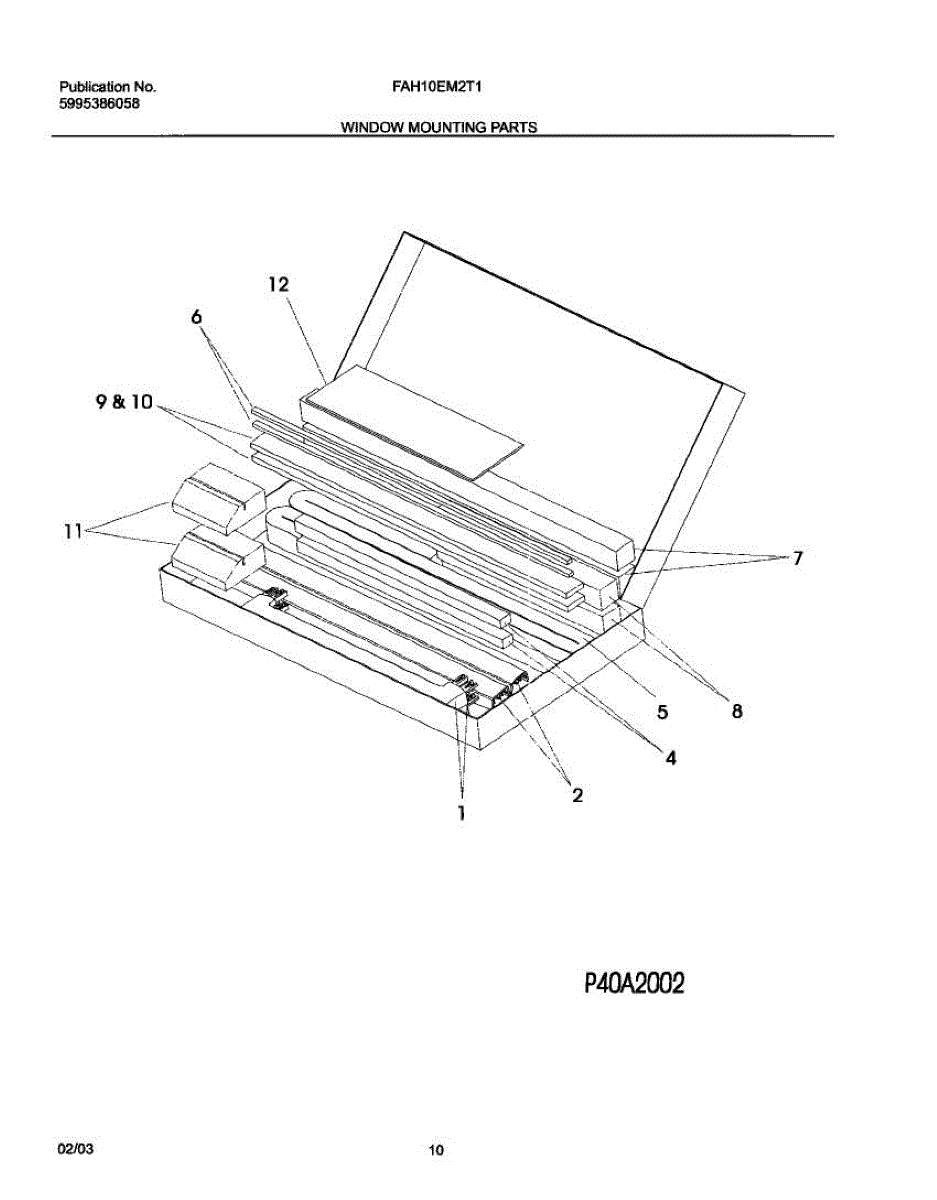 Publication No.
5995386058

FAH10EM2T1

WINDOW MOUNTING PARTS

12
6
9 & 10
11
7
8
5
4
2
1

P40A2002

02/03

10