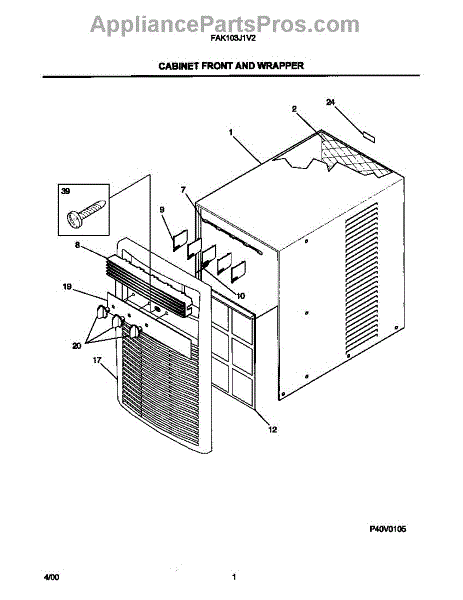 AppliancePartsPros.com
FAK103J1V2

CABINET FRONT AND WRAPPER

24
2
1
39
7
9
8
10
19
20
17
12

P40V0105

4/00
1