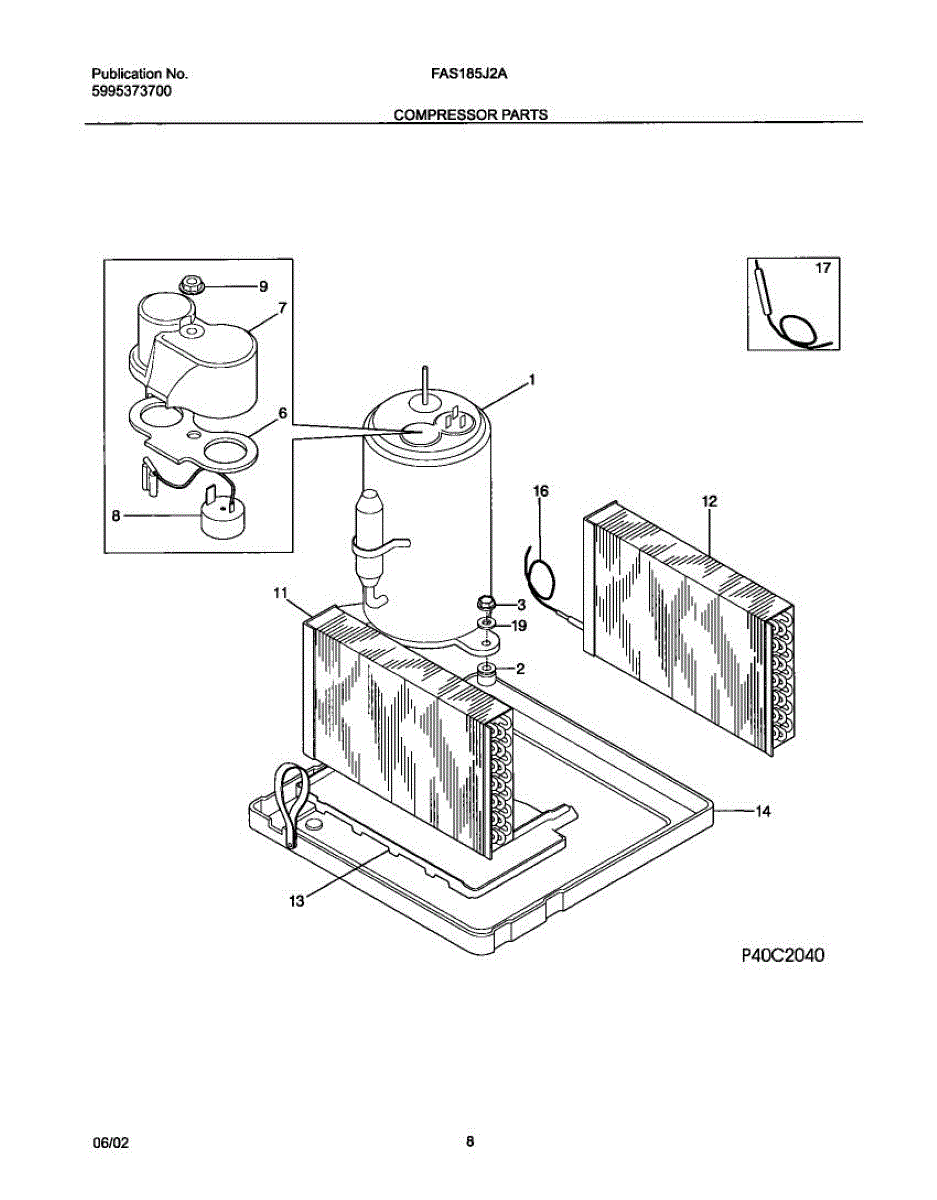 Publication No.
5995373700

FAS185J2A

COMPRESSOR PARTS

9
7
6
8
17
1
16
12
11
3
19
2
14
13

P40C2040

06/02

8