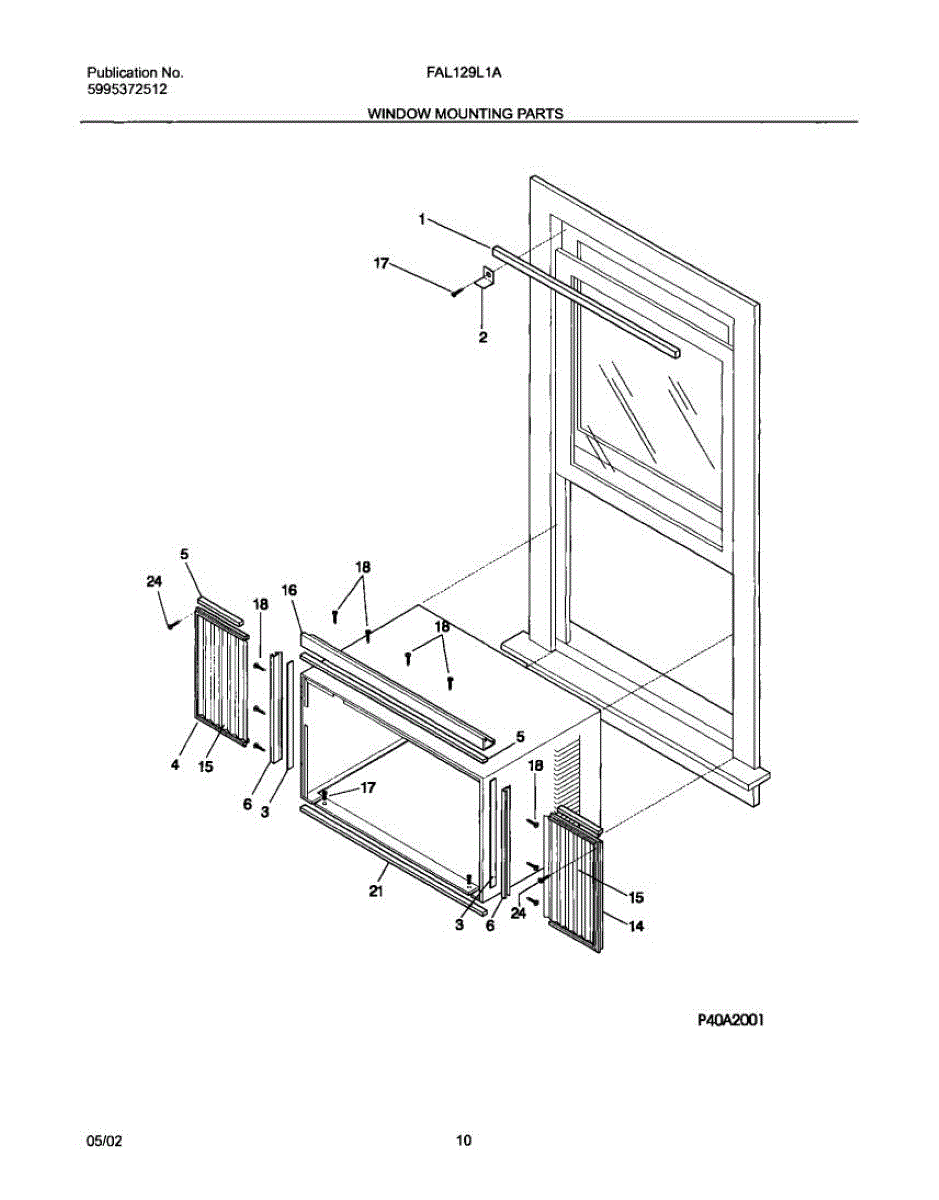 Publication No.
5995372512

FAL129L1A

WINDOW MOUNTING PARTS

1
17
2
5
24
18
16
18
18
4
15
6
3
5
17
18
21
3
6
24
15
14

P40A2001

05/02

10