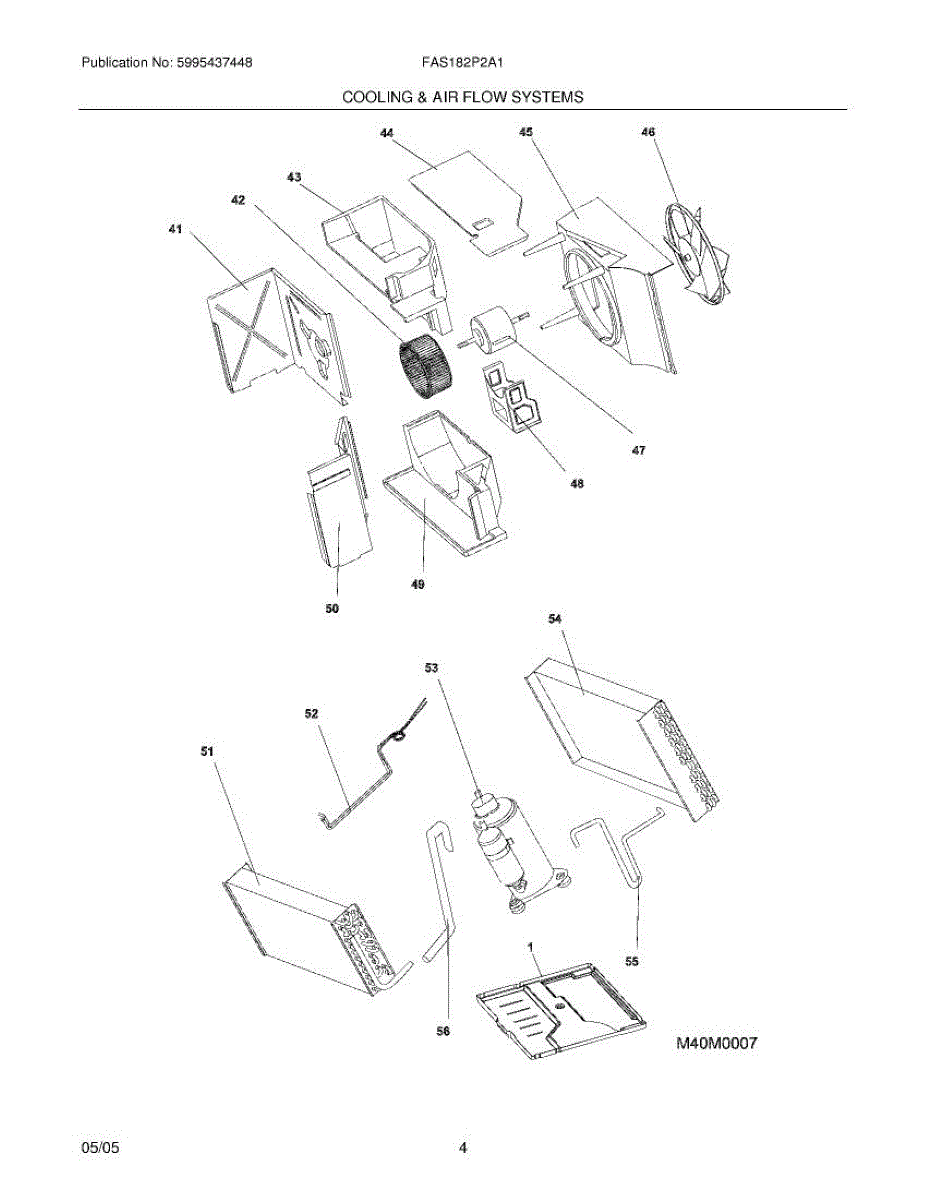 Publication No: 5995437448
FAS182P2A1
COOLING & AIR FLOW SYSTEMS

44
45
46
43
42
41
47
48
49
50

54
53
52
51
55
1
56
M40M0007

05/05
4