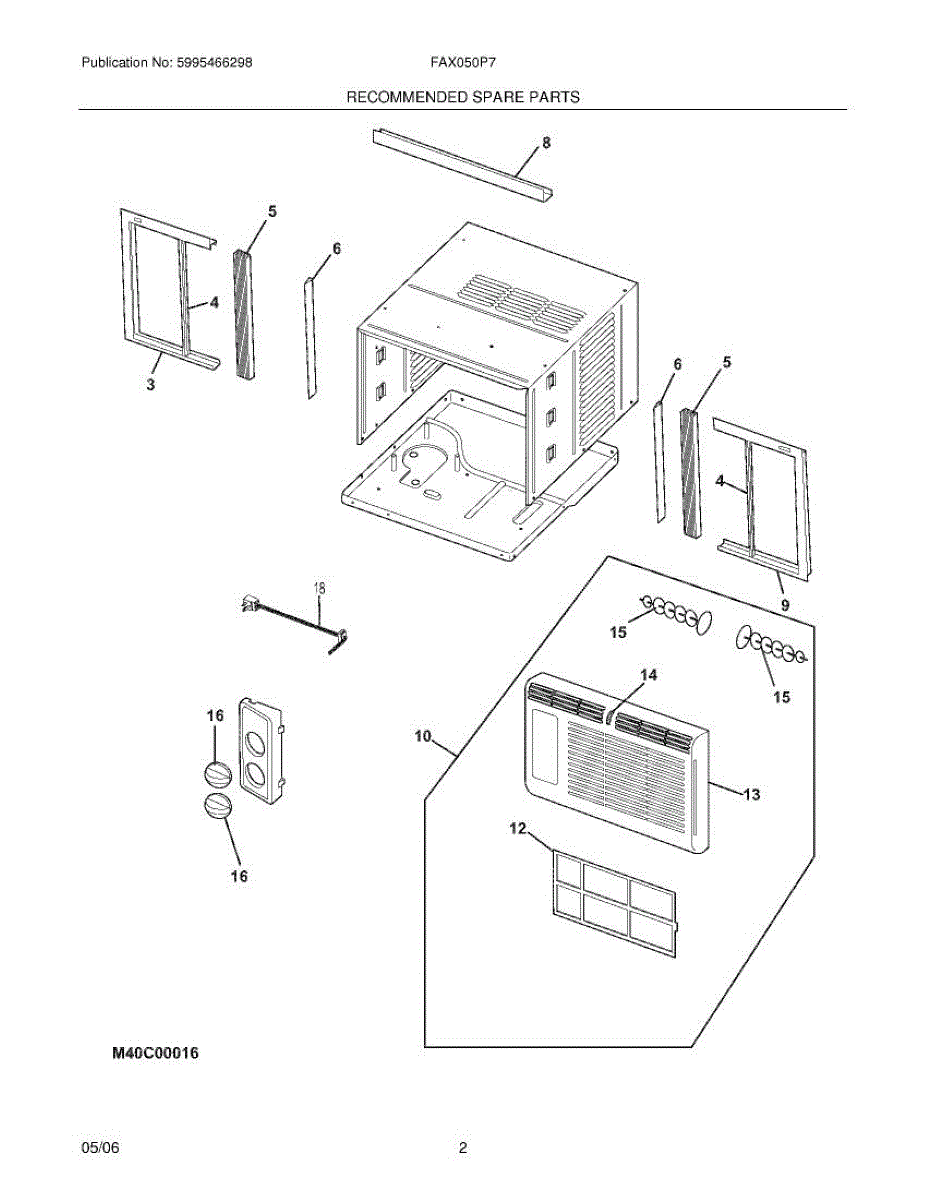 Publication No: 5995466298

FAX050P7

RECOMMENDED SPARE PARTS

8

5

6

4

3

6

5

4

9

18

15

15

14

16

10

13

12

16

M40C00016

05/06

2