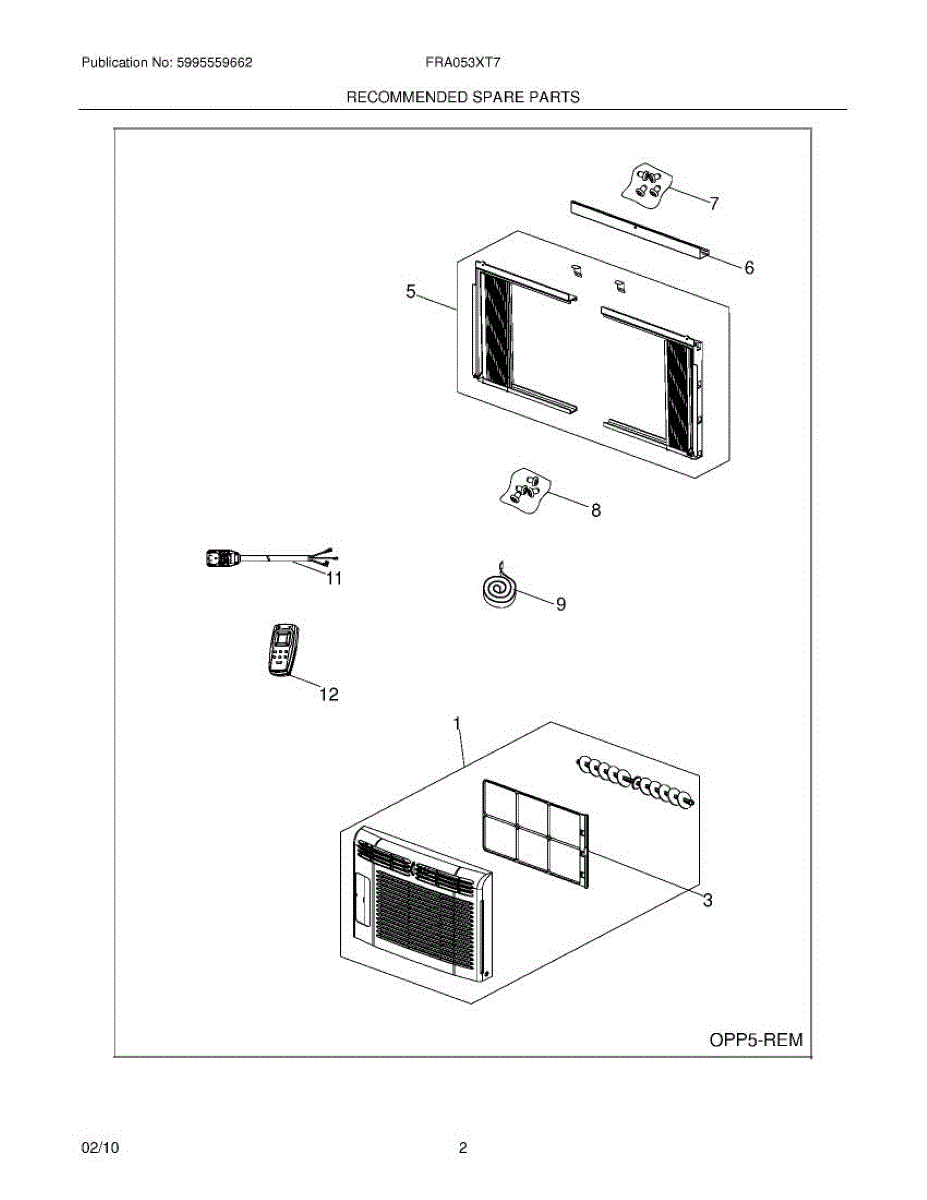 Publication No: 5995559662 FRA053XT7

RECOMMENDED SPARE PARTS

7

6

5

8

11

9

12

1

3

OPP5-REM

02/10 2