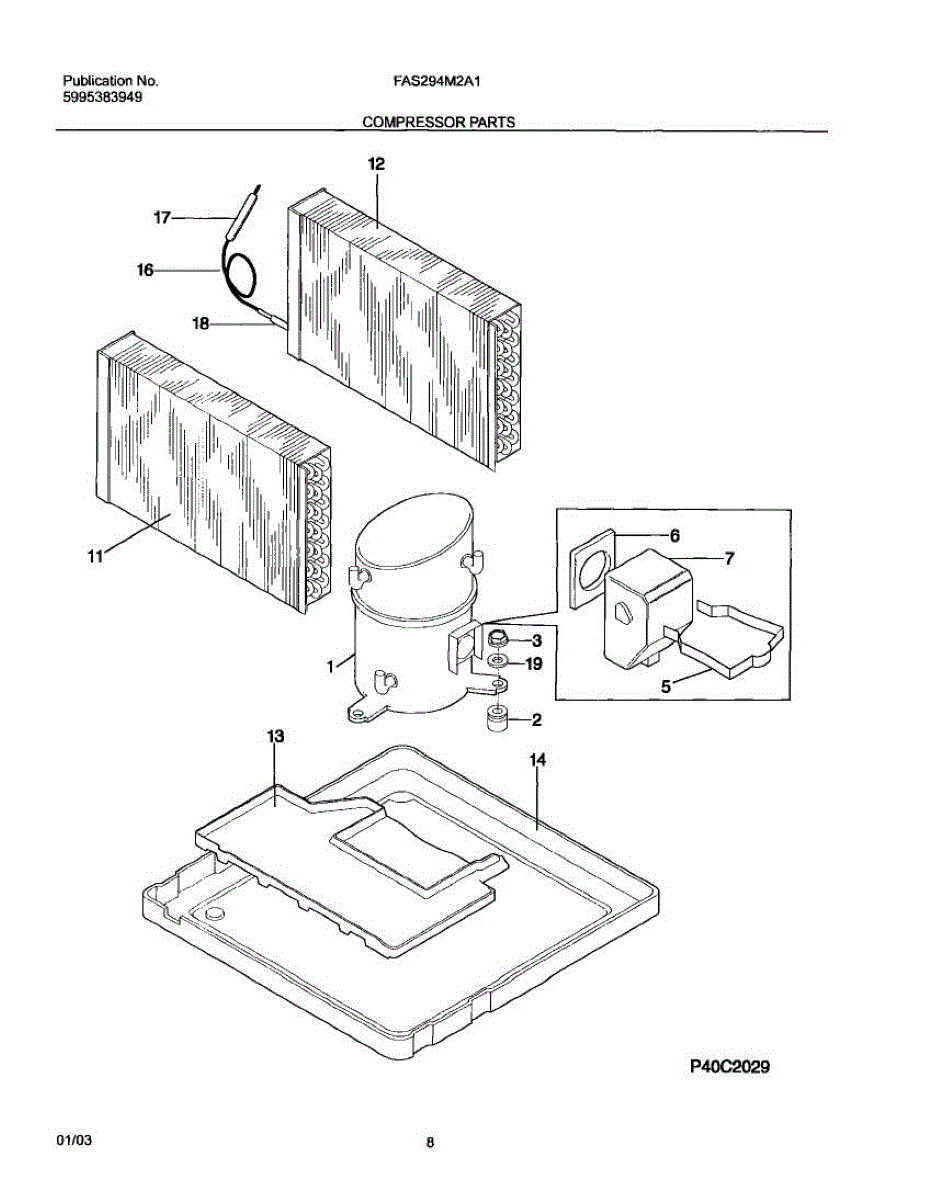 Publication No.
5995383949

FAS294M2A1

COMPRESSOR PARTS

12
17
16
18
11
6
7
3
19
1
5
2
13
14

P40C2029

01/03

8