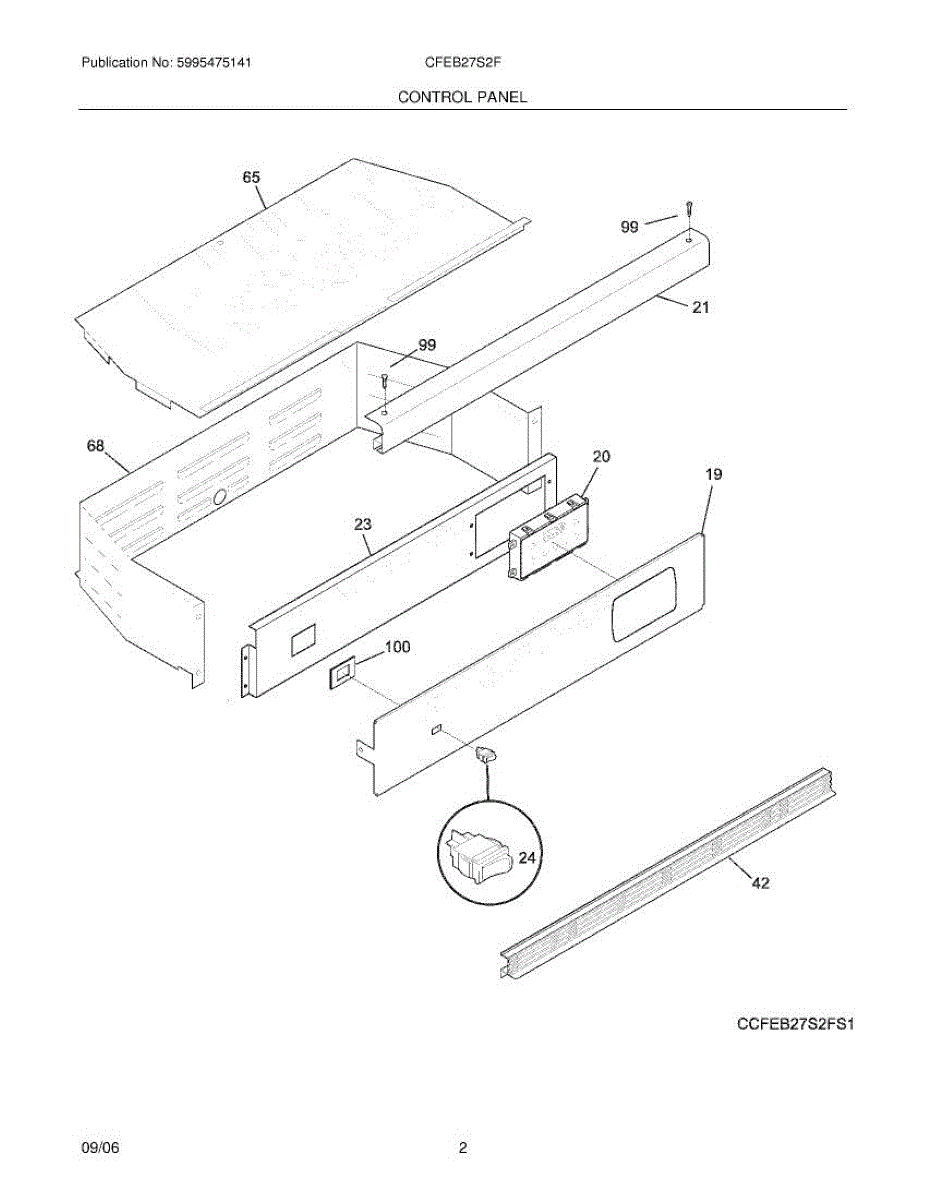 Publication No: 5995475141 CFEB27S2F

CONTROL PANEL

65

99

21

99

68

20

19

23

100

24

42

CCFEB27S2FS1

09/06 2