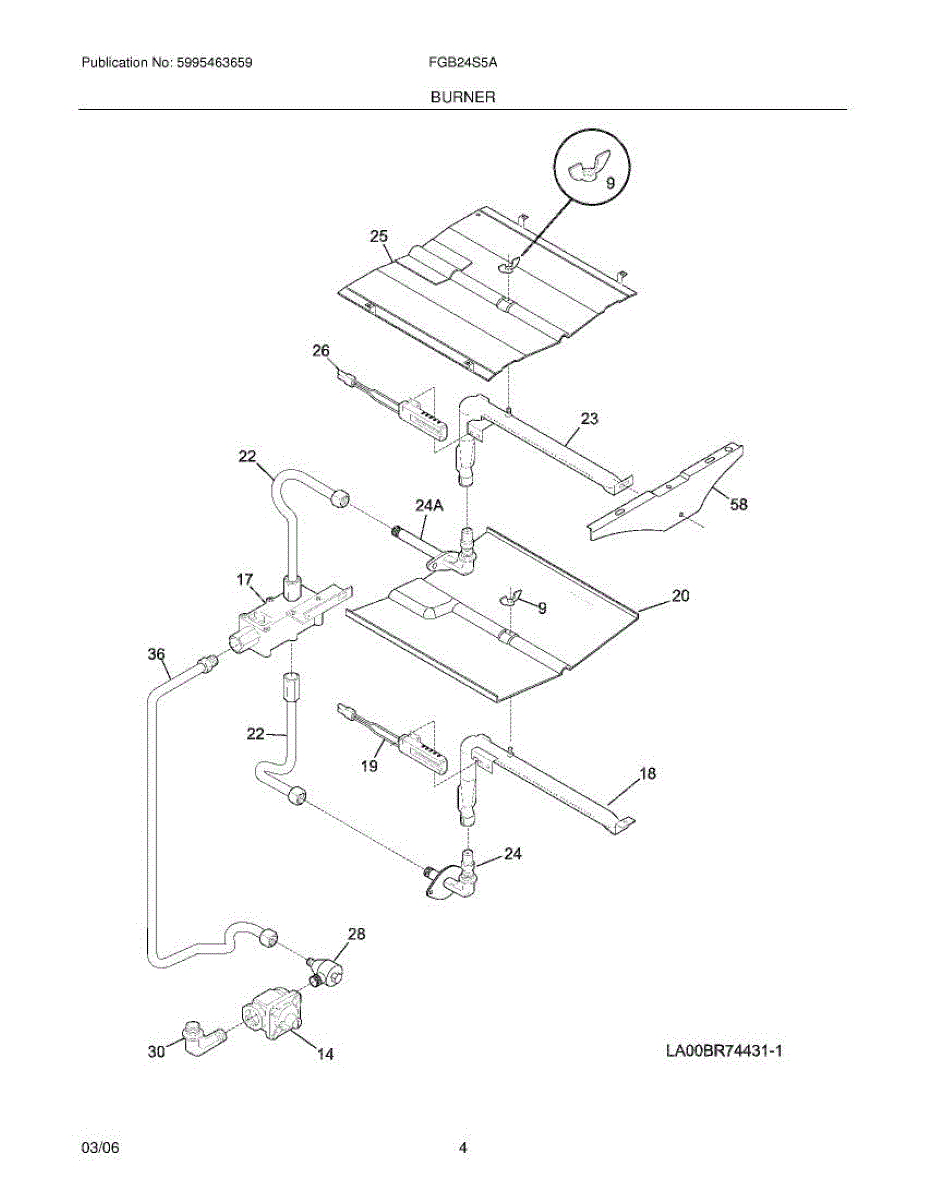 Publication No: 5995463659 FGB24S5A

BURNER

9
25
26
23
22
24A
58
17
9
20
36
22
19
18
24
28
30
14

LA00BR74431-1

03/06 4