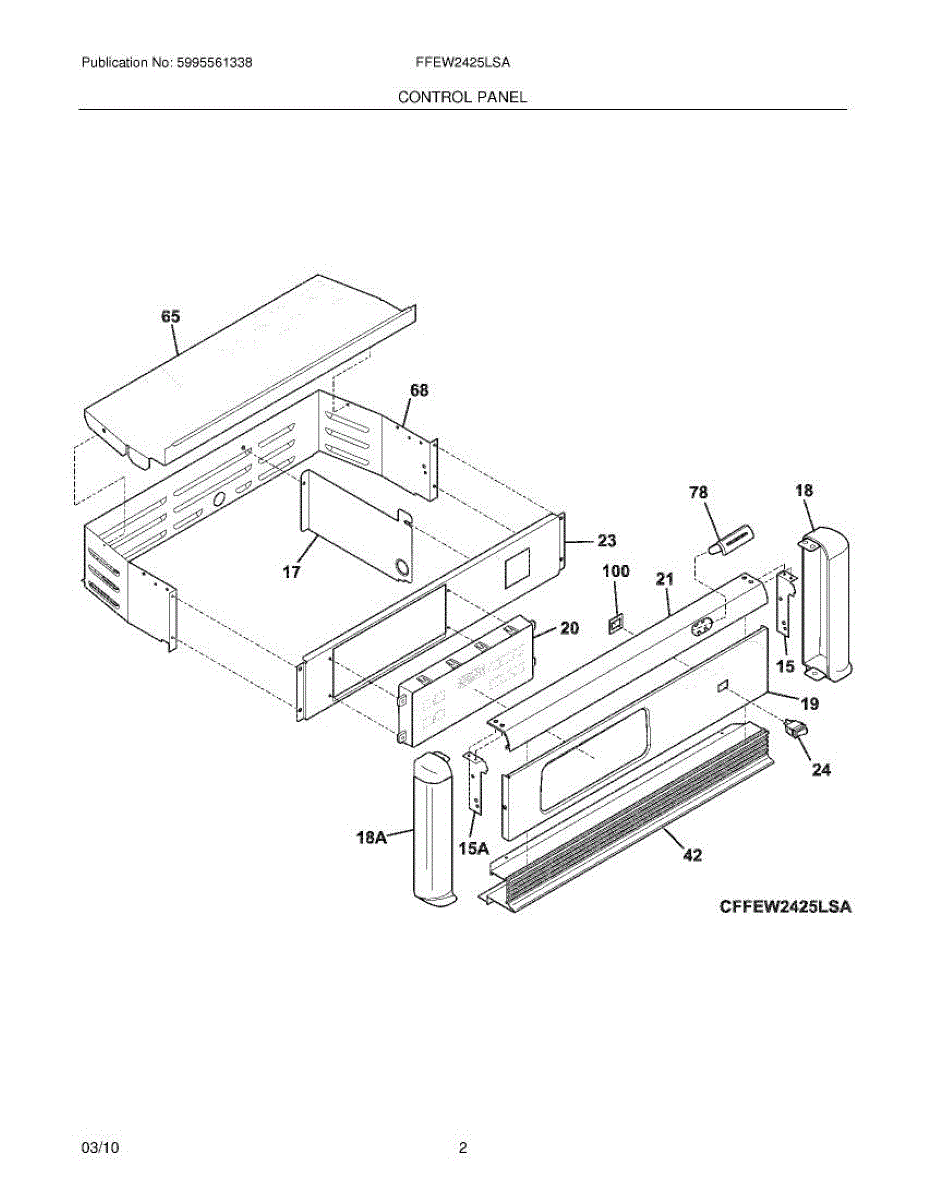 Publication No: 5995561338
FFEW2425LSA
CONTROL PANEL

65
68
17
23
78
18
100
21
20
15
19
24
18A
15A
42
CFFEW2425LSA

03/10
2