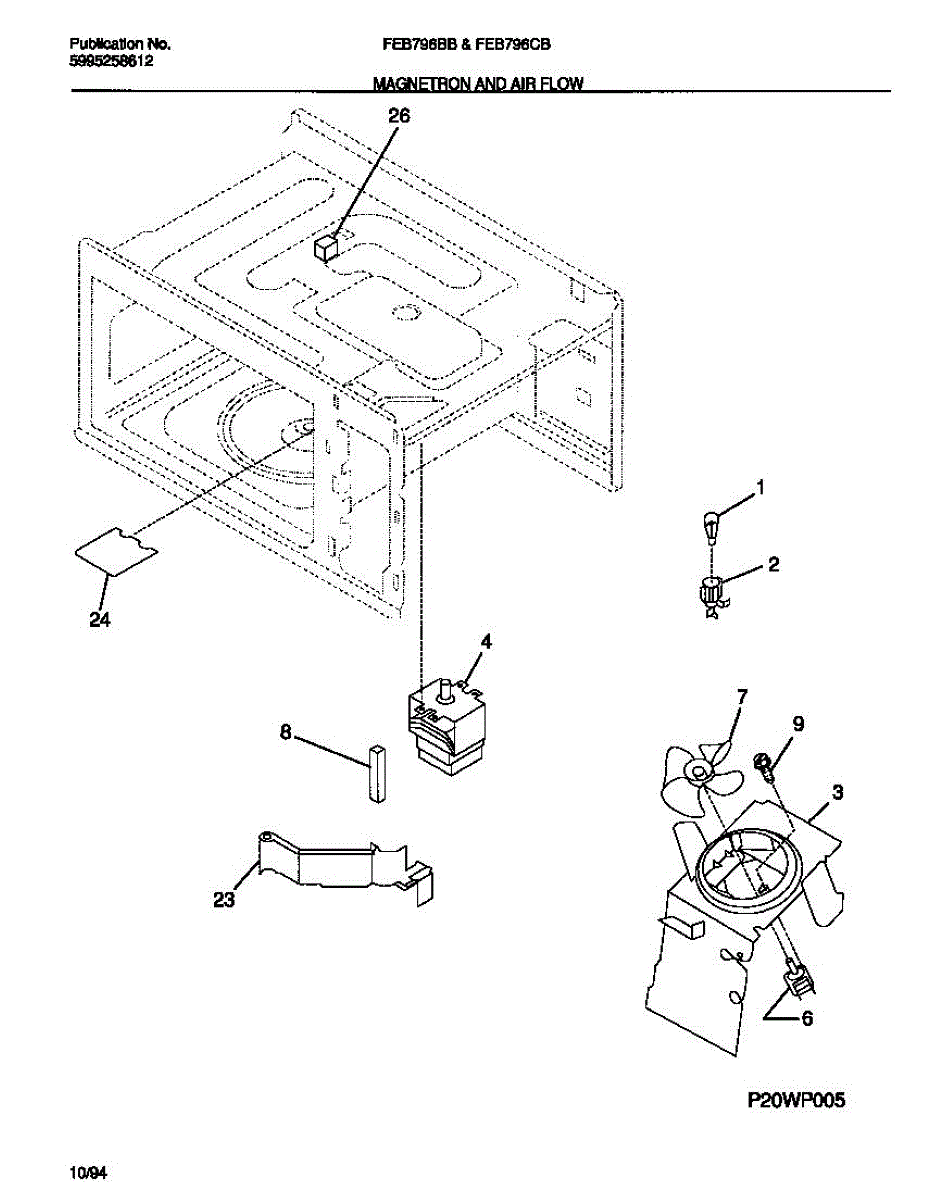 Publication No.
5995258612

FEB796BB & FEB796CB

MAGNETRON AND AIR FLOW

26

1

2

24

4

8

7

9

3

23

6

P20WP005

10/94