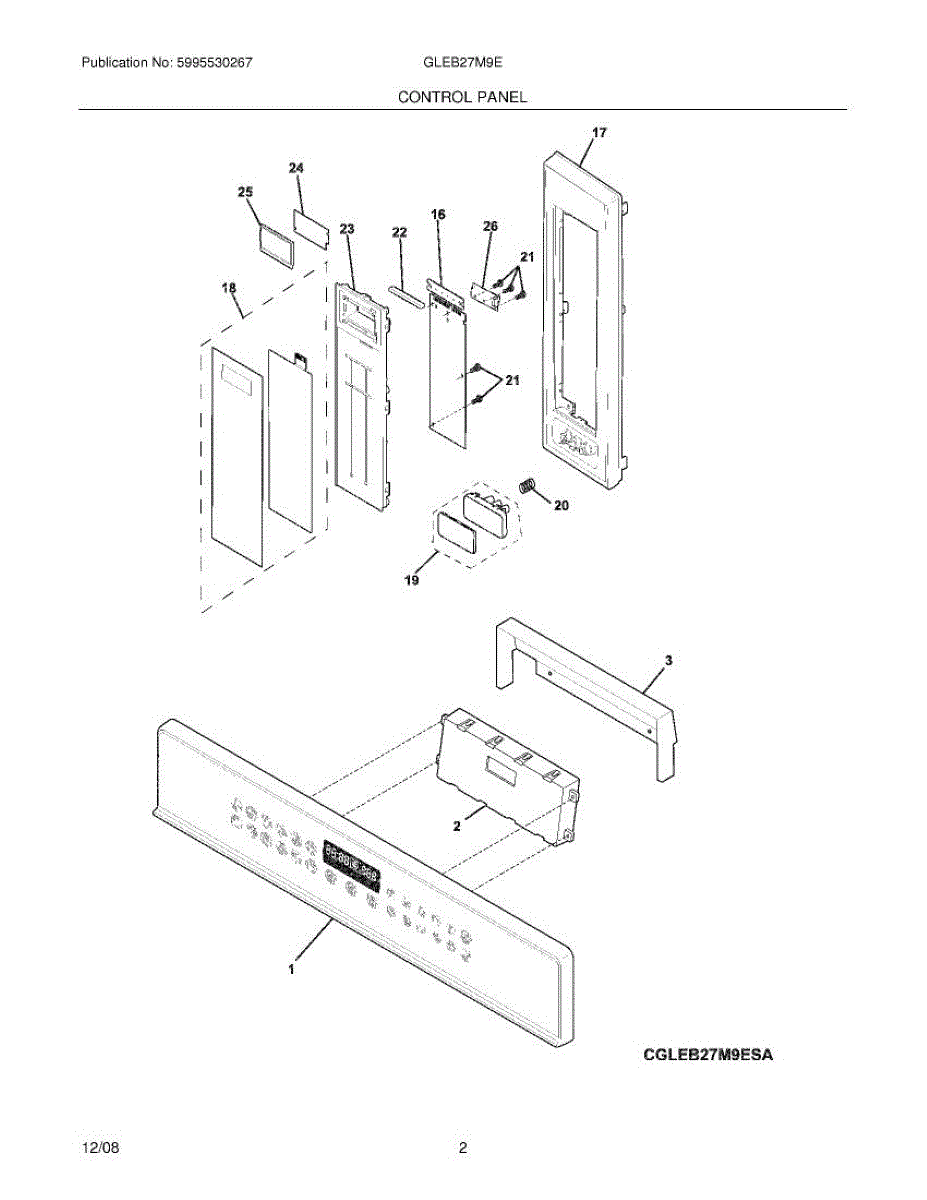 Publication No: 5995530267 GLEB27M9E

CONTROL PANEL

17
24
25
23
22
16
26
21
18
21
20
19
3
2
1

CGLEB27M9ESA

12/08 2