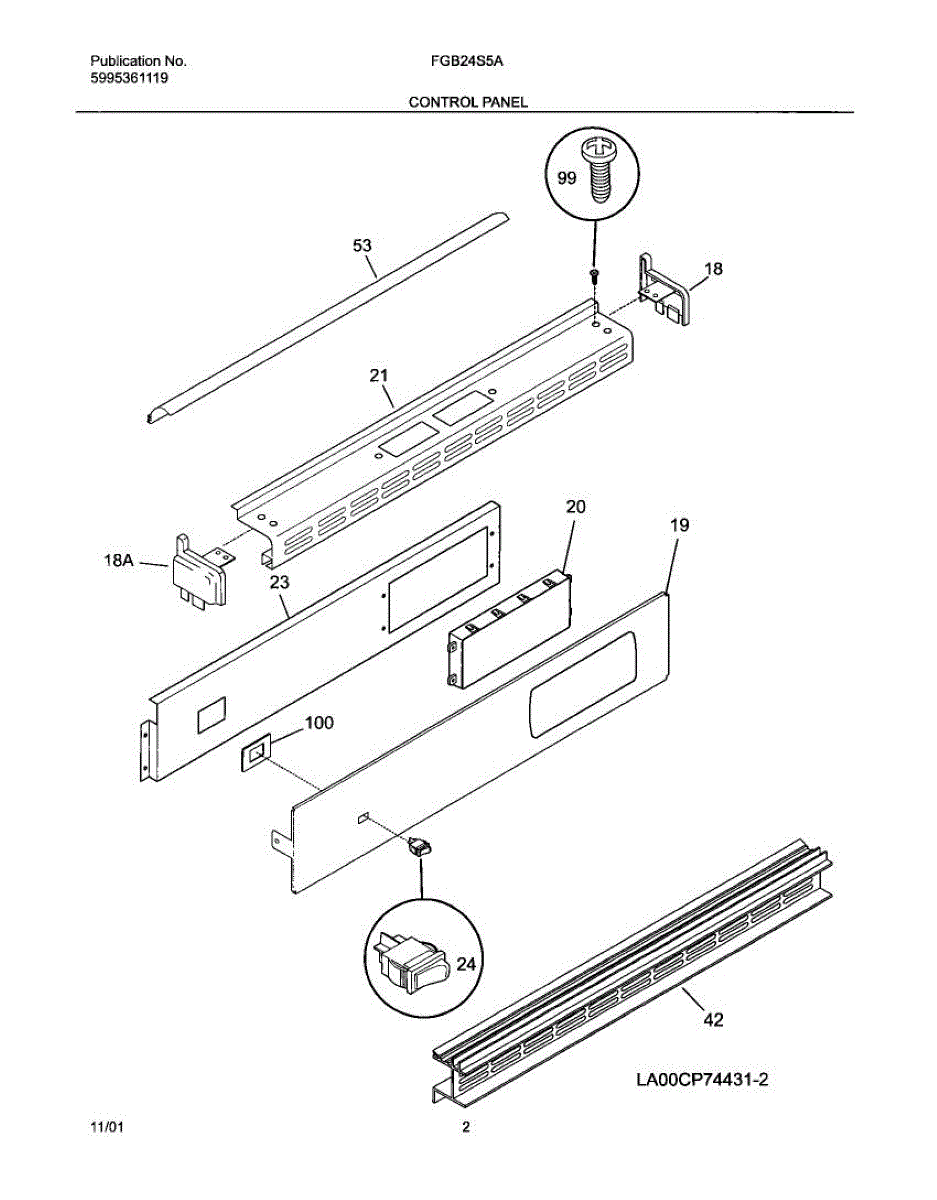 Publication No.
5995361119

FGB24S5A

CONTROL PANEL

99

53

18

21

20

19

18A

23

100

24

42

LA00CP74431-2

11/01

2