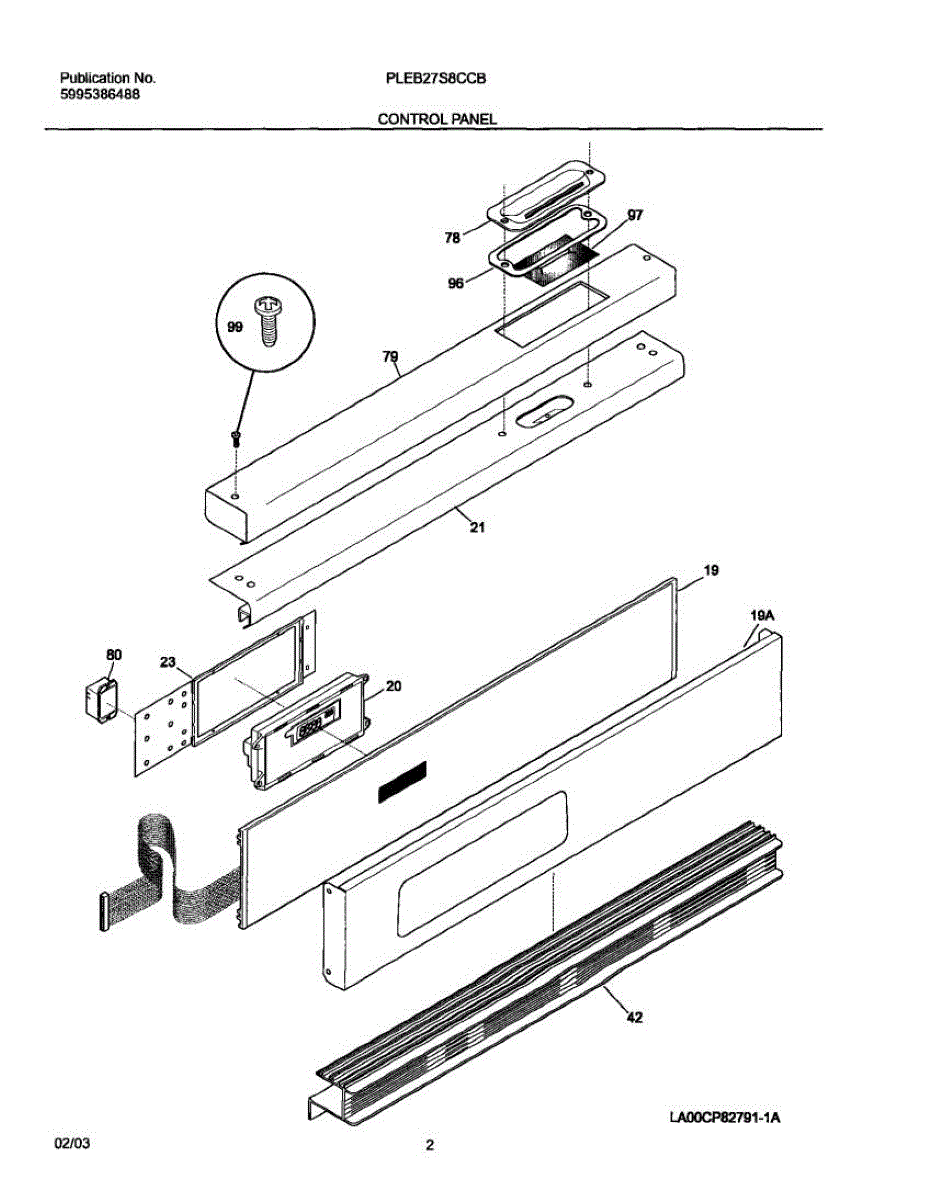 Publication No.
5995386488

PLEB27S8CCB

CONTROL PANEL

78
97
96
99
79
21
19
19A
80
23
20
42

LA00CP82791-1A

02/03

2