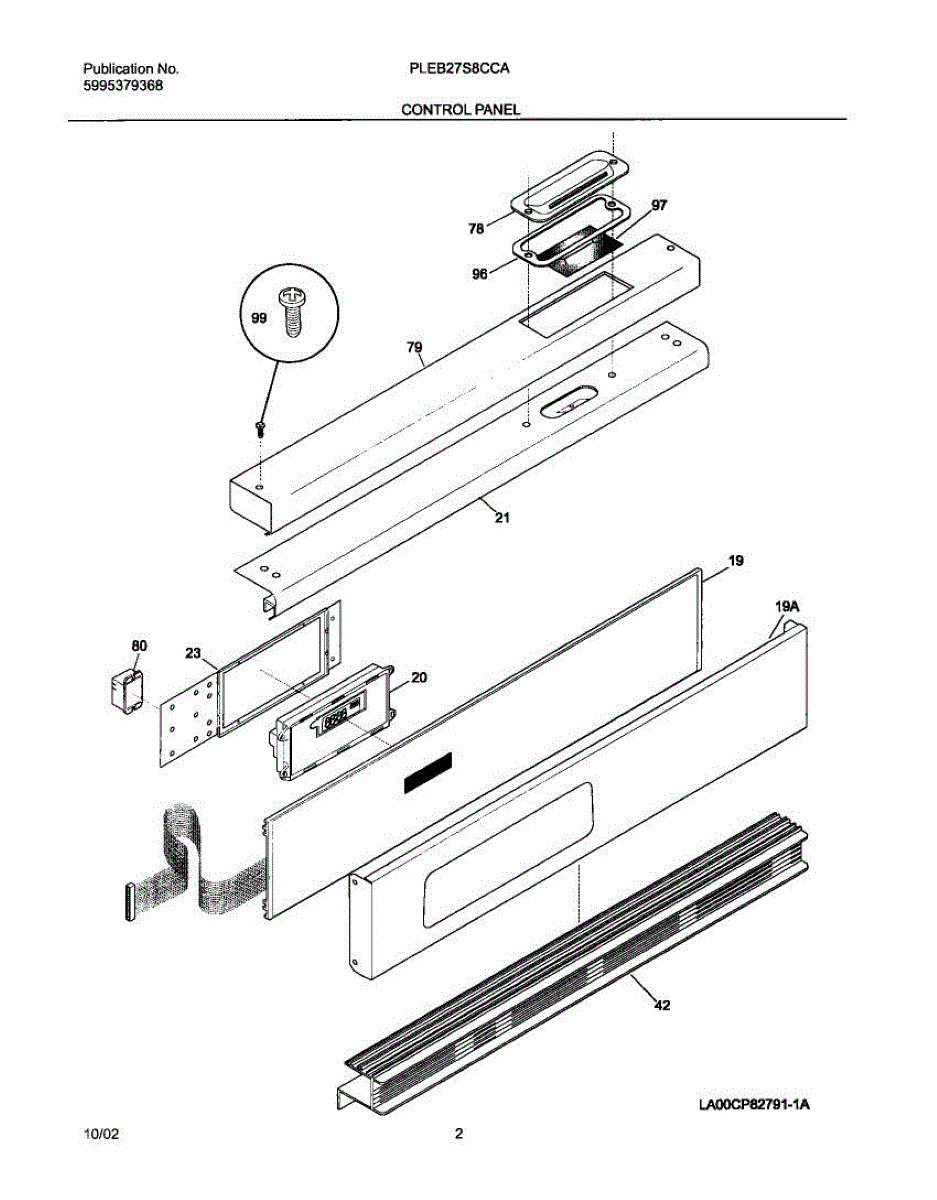 Publication No.
5995379368

PLEB27S8CCA

CONTROL PANEL

78
97
96
99
79
21
19
19A
80
23
20
42

LA00CP82791-1A

10/02

2