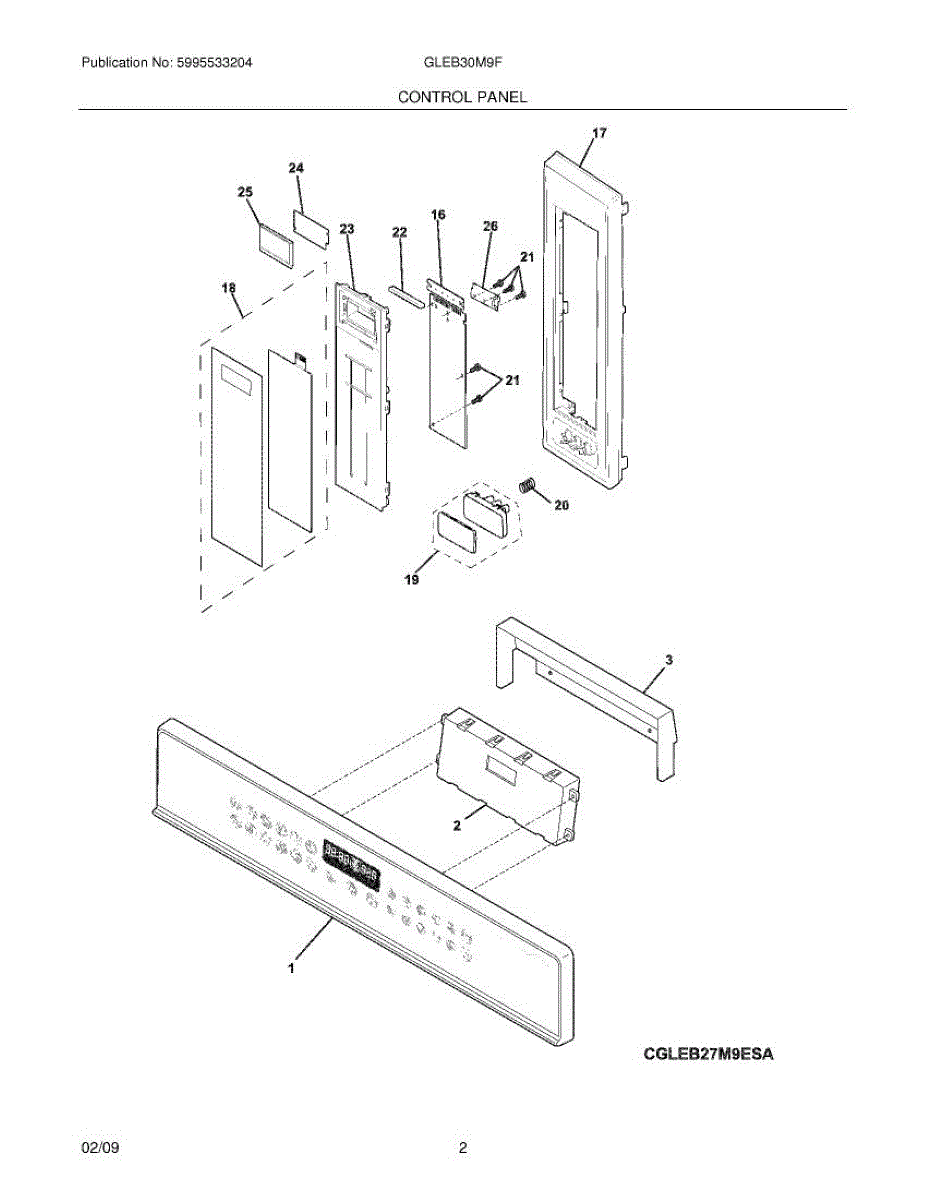 Publication No: 5995533204 GLEB30M9F

CONTROL PANEL

17

24

25

23

22

16

26

21

18

21

20

19

3

2

1

CGLEB27M9ESA

02/09 2