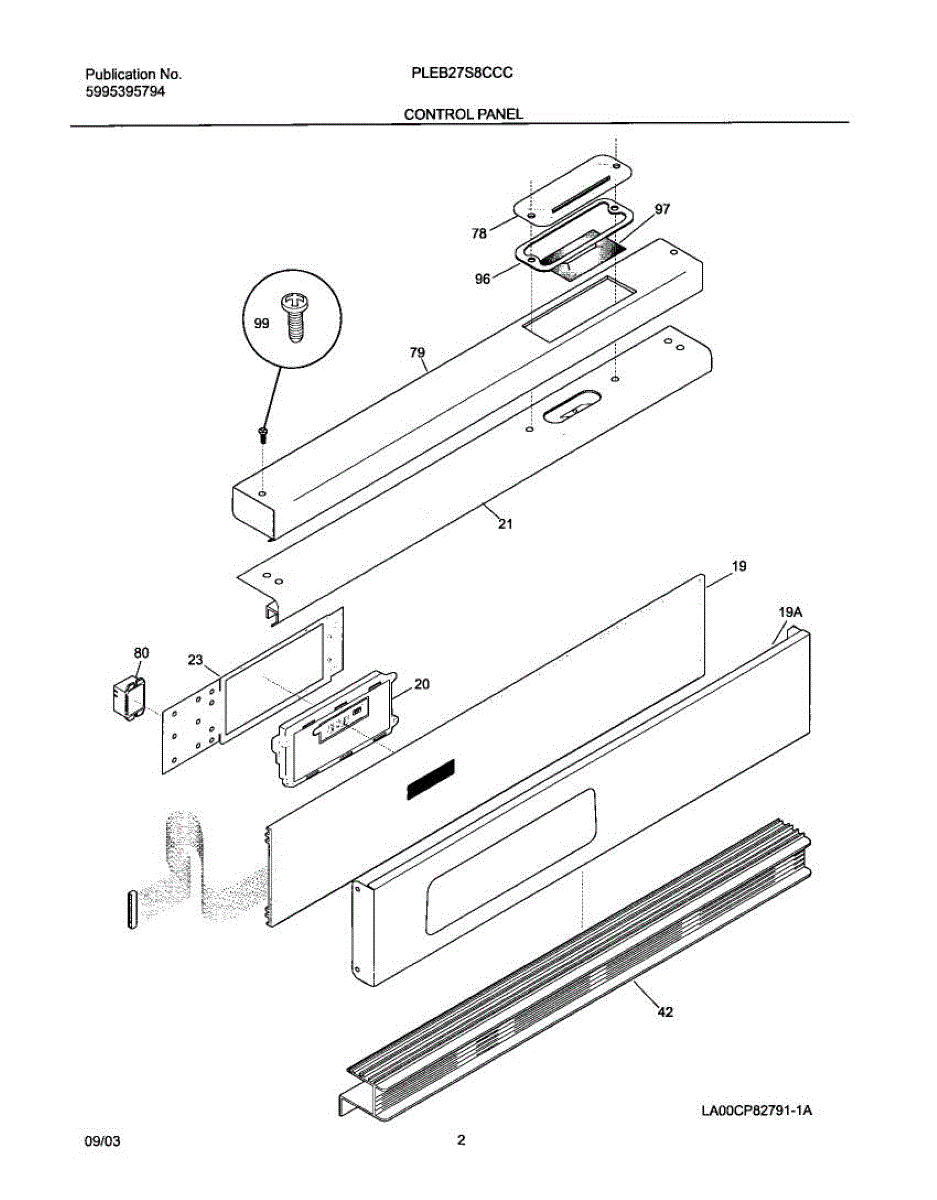 Publication No.
5995395794

PLEB27S8CCC

CONTROL PANEL

78
97
96
99
79
21
19
19A
80
23
20
42

LA00CP82791-1A

09/03

2