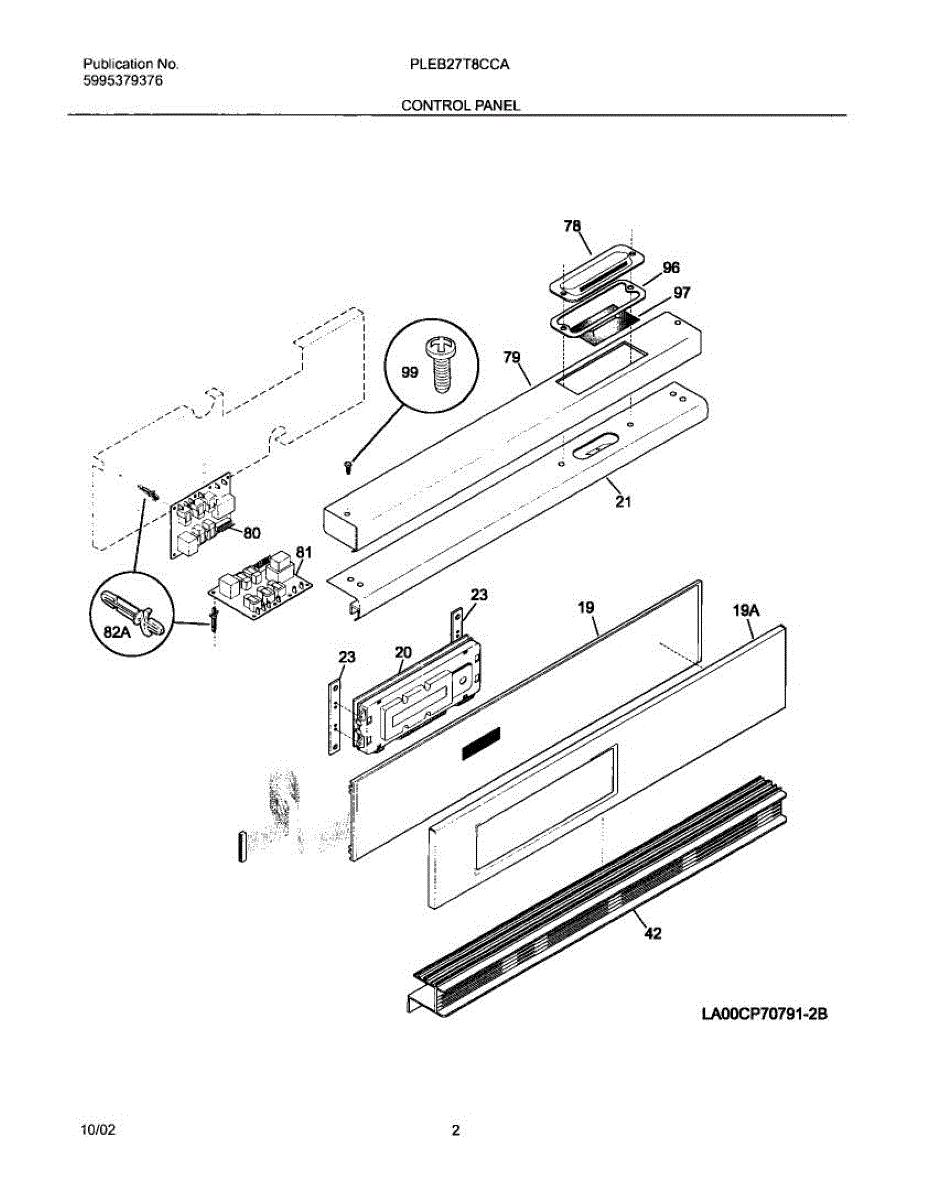 Publication No.
5995379376

PLEB27T8CCA

CONTROL PANEL

78
96
97
99
79
21
80
81
82A
23
19
19A
23
20
42

LA00CP70791-2B

10/02

2