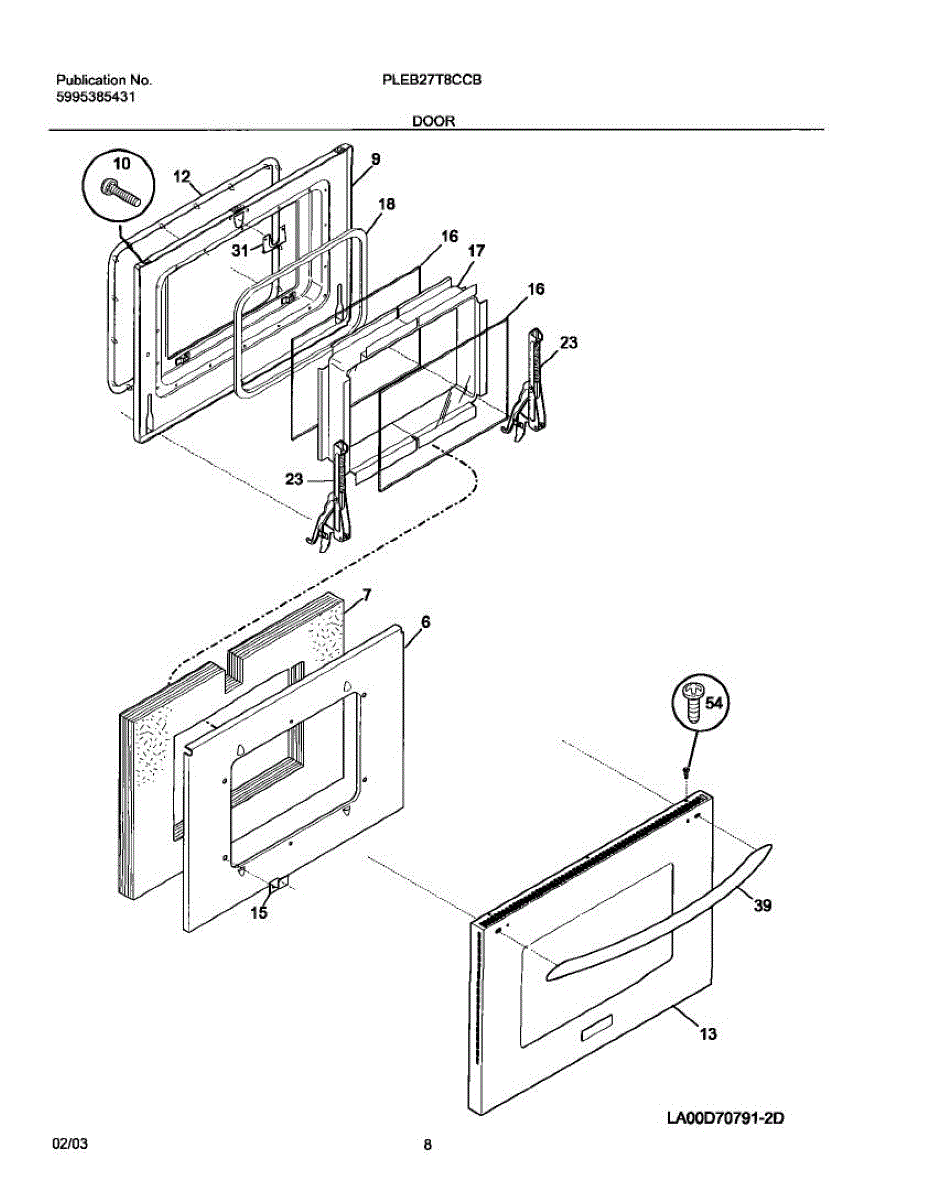 Publication No.
5995385431

PLEB27T8CCB

DOOR

10
12
9
18
31
16
17
16
23
23
7
6
54
15
39
13

LA00D70791-2D

02/03

8