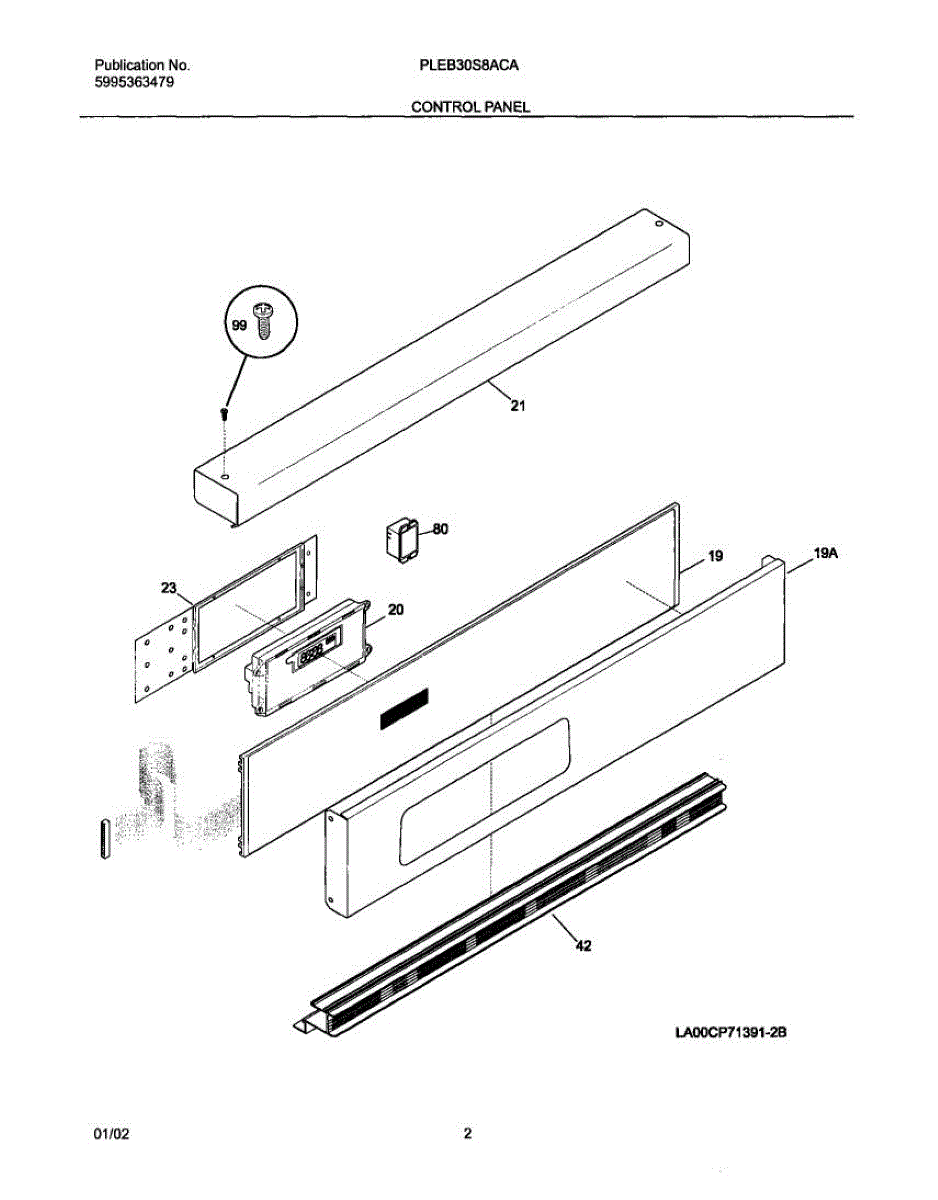 Publication No.
5995363479

PLEB30S8ACA

CONTROL PANEL

99

21

80

19

19A

23

20

42

LA00CP71391-2B

01/02

2