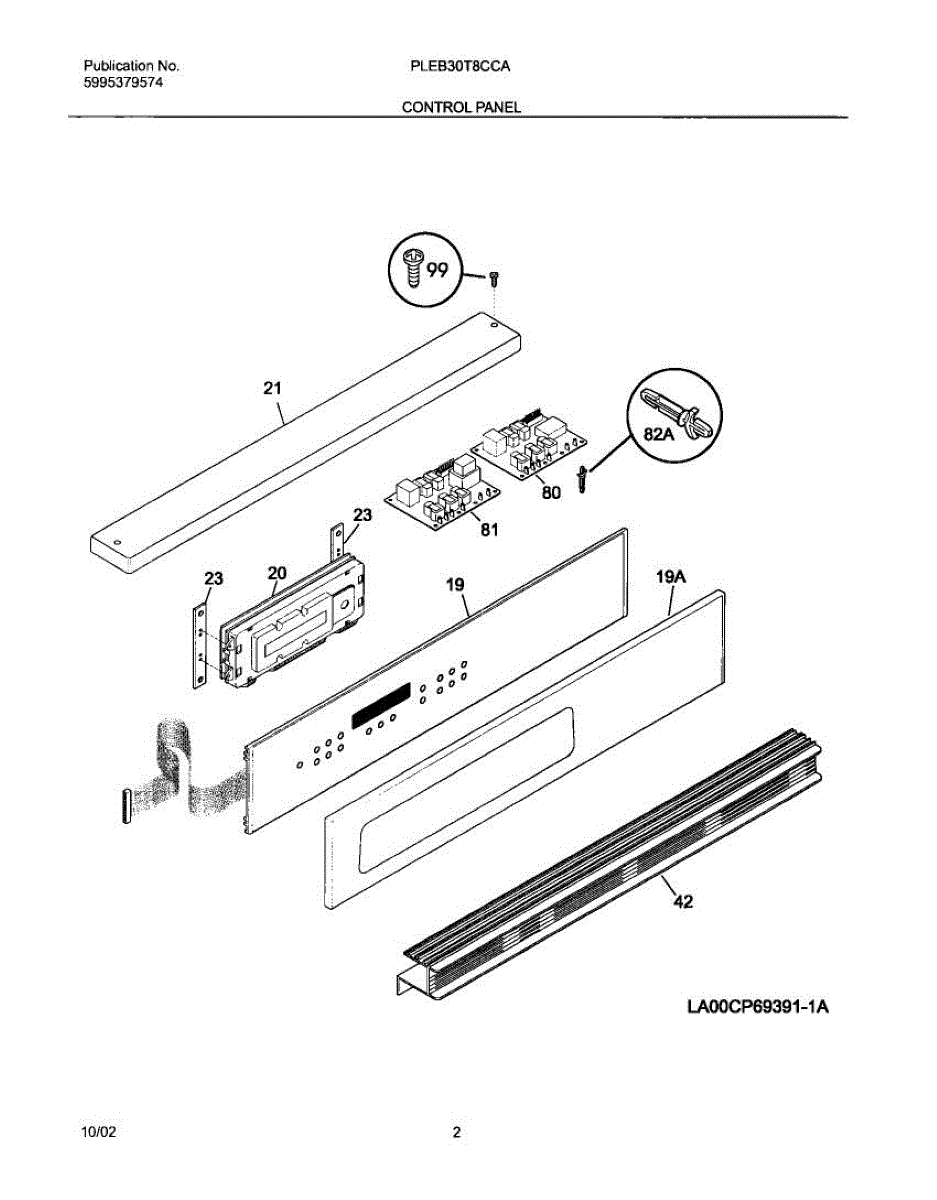 Publication No.
5995379574

PLEB30T8CCA

CONTROL PANEL

99

21

82A

80

81

23

23

20

19

19A

42

LA00CP69391-1A

10/02

2